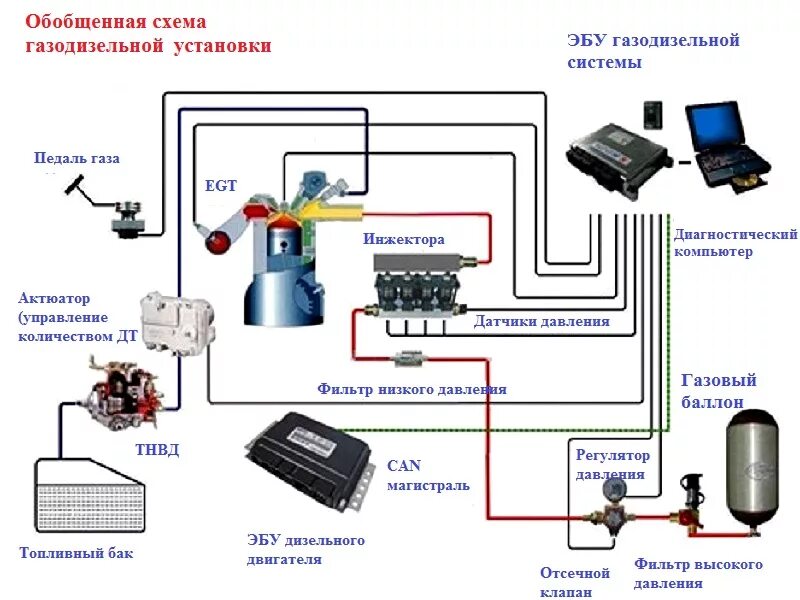 Обобщенная схема газодизельной установки

ЭБУ газодизельной системы

Педаль газа

EGT

Инжектора

Диагностический компьютер

Актюатор (управление количеством ДТ

Датчики давления

Фильтр низкого давления

Газовый баллон

ТНВД

CAN магистраль

Регулятор давления

Топливный бак

ЭБУ дизельного двигателя

Отсечной клапан

Фильтр высокого давления