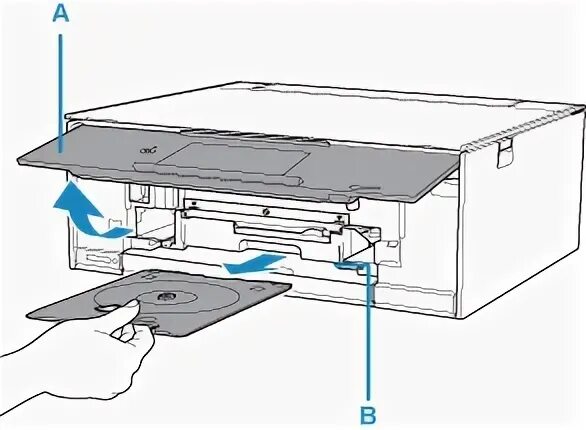 A

B