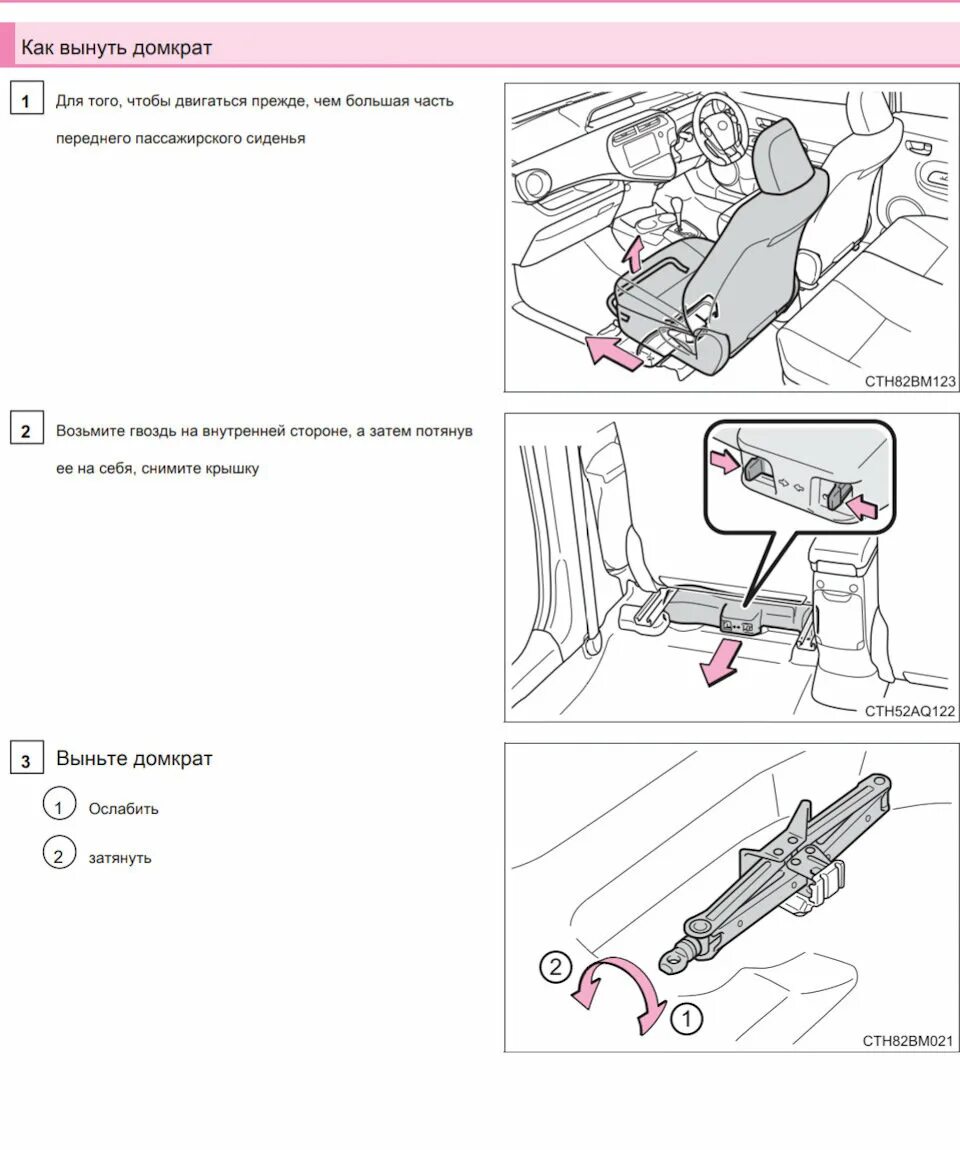 Как вынуть домкрат

1 Для того, чтобы двигаться прежде, чем большая часть переднего пассажирского сиденья

CTH82BM123

2 Возьмите гвоздь на внутренней стороне, а затем потянув ее на себя, снимите крышку

CTH52AQ122

3 Выньте домкрат

1 Ослабить

2 затянуть

2

1

CTH82BM021