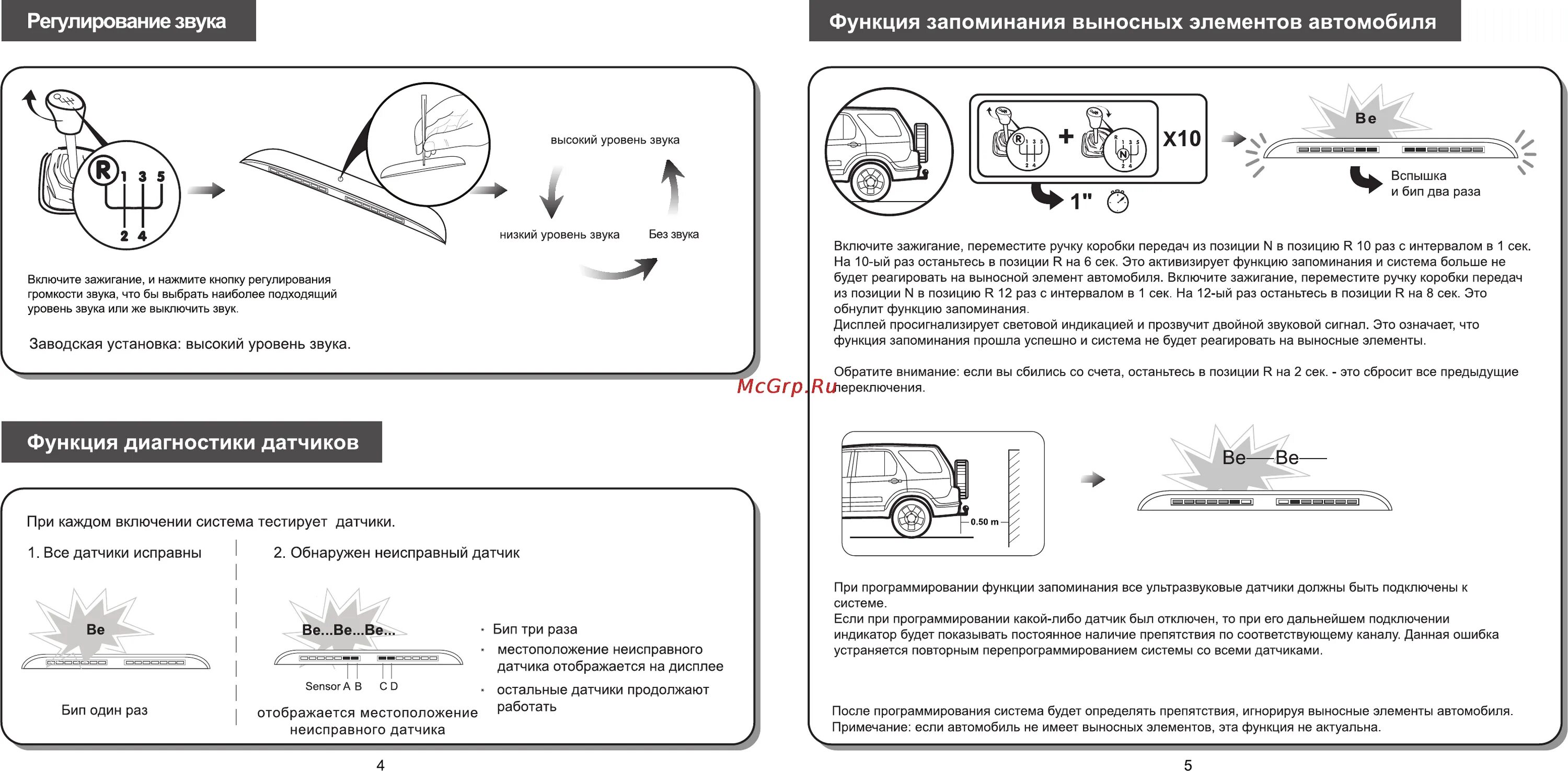 Регулирование звука

R 1 3 5
2 4

высокий уровень звука
низкий уровень звука
Без звука

Включите зажигание, и нажмите кнопку регулирования громкости звука, что бы выбрать наиболее подходящий уровень звука или же выключить звук.

Заводская установка: высокий уровень звука.

Функция диагностики датчиков

При каждом включении система тестирует датчики.

1. Все датчики исправны

Be

Бип один раз

2. Обнаружен неисправный датчик

Be...Be...Be...

Sensor A B C D

отображается местоположение неисправного датчика

· Бип три раза
· местоположение неисправного датчика отображается на дисплее
· остальные датчики продолжают работать

4

Функция запоминания выносных элементов автомобиля

R 1 3 5 2 4 + R 1 3 5 N 2 4 X10
1"

Be

Вспышка и бип два раза

Включите зажигание, переместите ручку коробки передач из позиции N в позицию R 10 раз с интервалом в 1 сек. На 10-ый раз останьтесь в позиции R на 6 сек. Это активизирует функцию запоминания и система больше не будет реагировать на выносной элемент автомобиля. Включите зажигание, переместите ручку коробки передач из позиции N в позицию R 12 раз с интервалом в 1 сек. На 12-ый раз останьтесь в позиции R на 8 сек. Это обнулит функцию запоминания.
Дисплей просигнализирует световой индикацией и прозвучит двойной звуковой сигнал. Это означает, что функция запоминания прошла успешно и система не будет реагировать на выносные элементы.

Обратите внимание: если вы сбились со счета, останьтесь в позиции R на 2 сек. - это сбросит все предыдущие переключения.

McGrp.Ru

0.50 m

Be—Be—

При программировании функции запоминания все ультразвуковые датчики должны быть подключены к системе.
Если при программировании какой-либо датчик был отключен, то при его дальнейшем подключении индикатор будет показывать постоянное наличие препятствия по соответствующему каналу. Данная ошибка устраняется повторным перепрограммированием системы со всеми датчиками.

После программирования система будет определять препятствия, игнорируя выносные элементы автомобиля.
Примечание: если автомобиль не имеет выносных элементов, эта функция не актуальна.

5