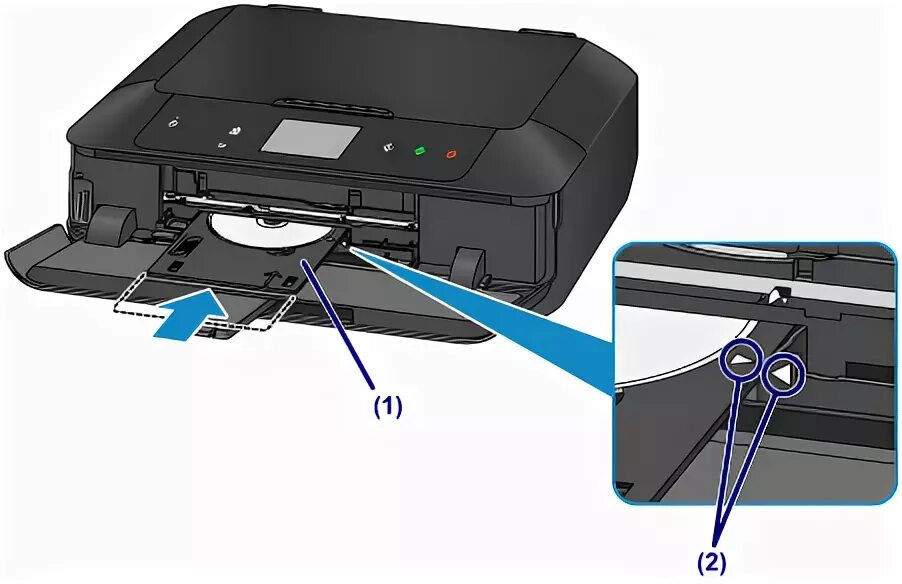 (1)

(2)