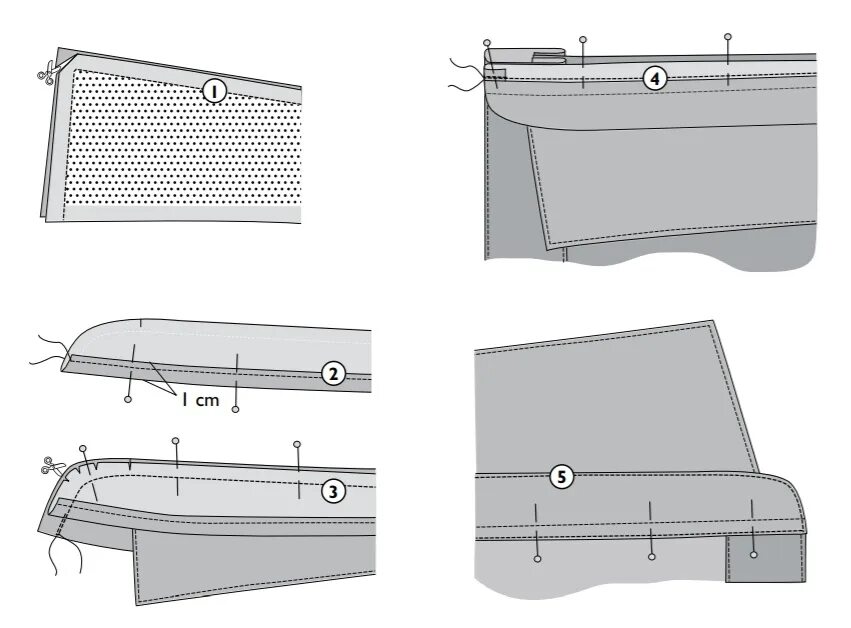 1

4

2

1 cm

3

5