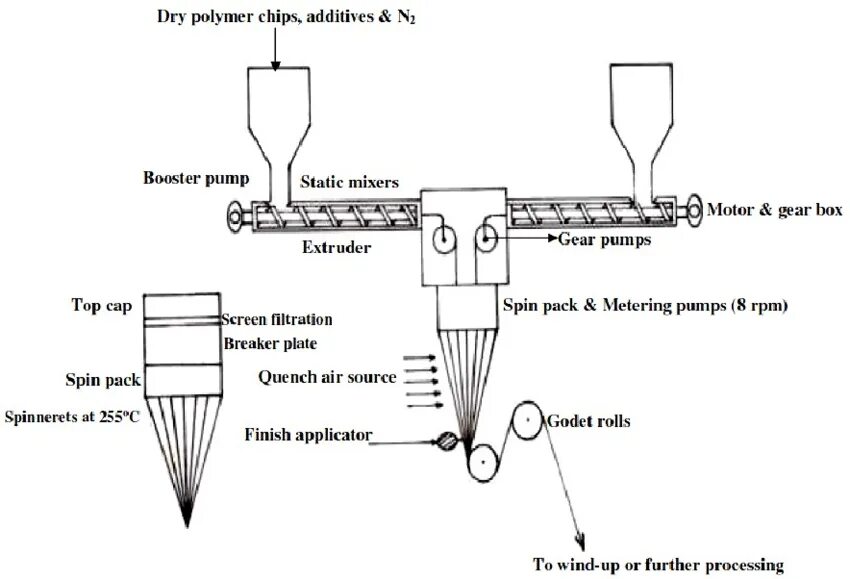 Dry polymer chips, additives & $N_2$

Booster pump

Static mixers

Motor & gear box

Extruder

Gear pumps

Top cap

Screen filtration

Breaker plate

Spin pack & Metering pumps (8 rpm)

Spin pack

Quench air source

Spinnerets at 255°C

Finish applicator

Godet rolls

To wind-up or further processing