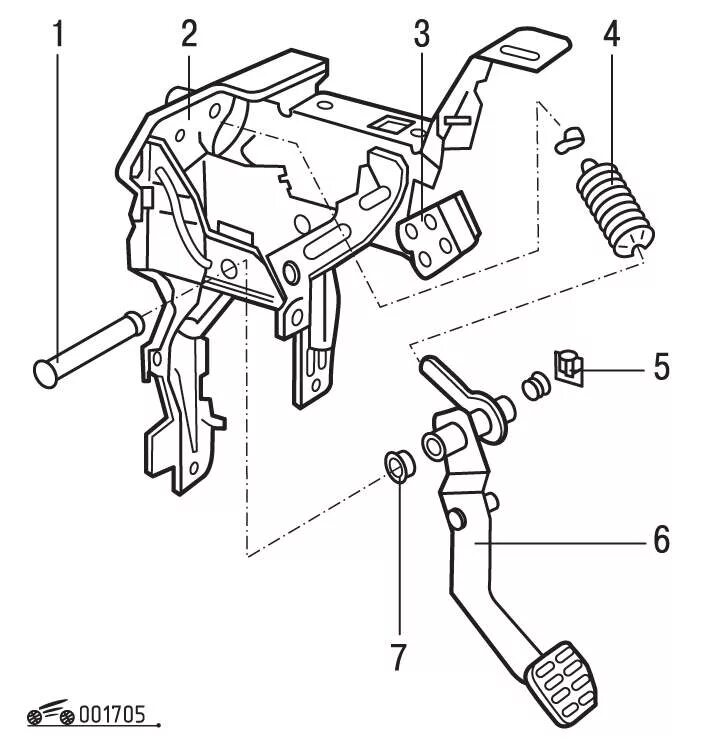 1
2
3
4
5
6
7
001705