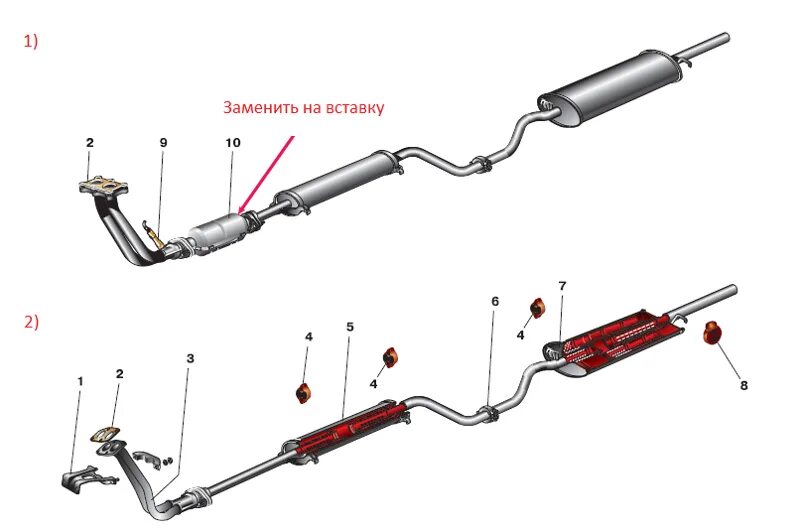 1)

Заменить на вставку

2
9
10

2)

1
2
3
4
5
4
6
4
7
8