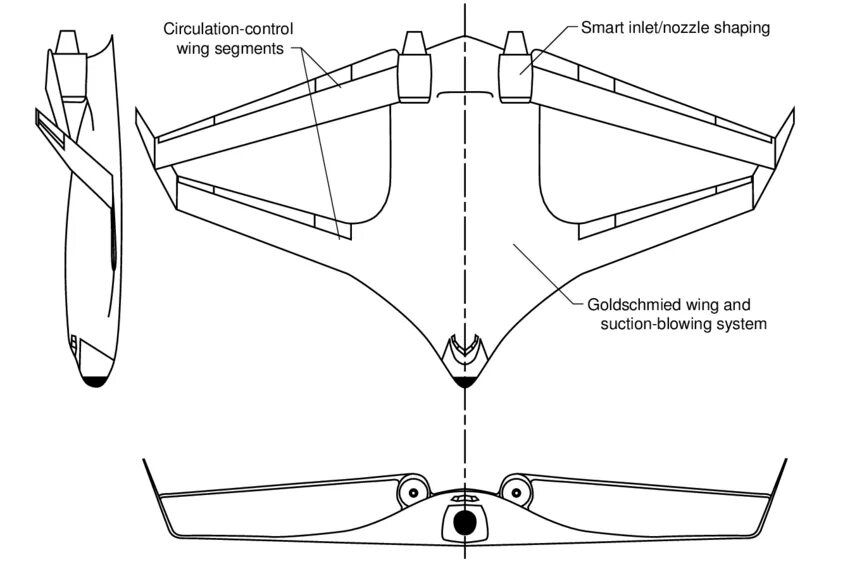 Circulation-control wing segments

Smart inlet/nozzle shaping

Goldschmied wing and suction-blowing system