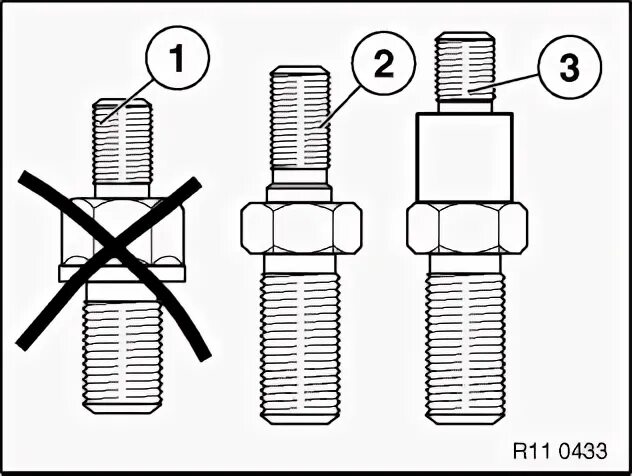 1
2
3
R11 0433