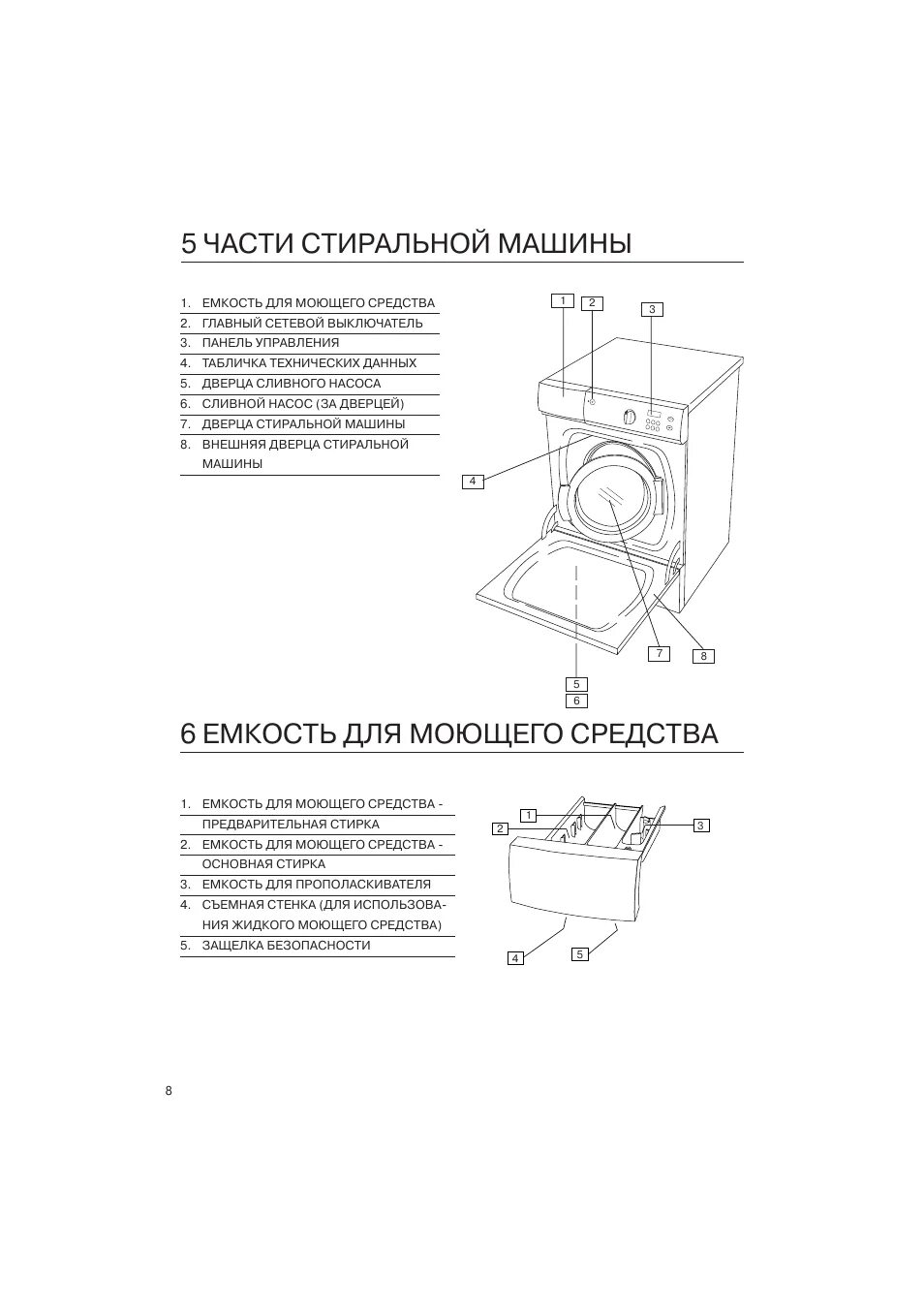 5 ЧАСТИ СТИРАЛЬНОЙ МАШИНЫ

1. ЕМКОСТЬ ДЛЯ МОЮЩЕГО СРЕДСТВА
2. ГЛАВНЫЙ СЕТЕВОЙ ВЫКЛЮЧАТЕЛЬ
3. ПАНЕЛЬ УПРАВЛЕНИЯ
4. ТАБЛИЧКА ТЕХНИЧЕСКИХ ДАННЫХ
5. ДВЕРЦА СЛИВНОГО НАСОСА
6. СЛИВНОЙ НАСОС (ЗА ДВЕРЦЕЙ)
7. ДВЕРЦА СТИРАЛЬНОЙ МАШИНЫ
8. ВНЕШНЯЯ ДВЕРЦА СТИРАЛЬНОЙ МАШИНЫ

1
2
3
4
7
8
5
6

6 ЕМКОСТЬ ДЛЯ МОЮЩЕГО СРЕДСТВА

1. ЕМКОСТЬ ДЛЯ МОЮЩЕГО СРЕДСТВА - ПРЕДВАРИТЕЛЬНАЯ СТИРКА
2. ЕМКОСТЬ ДЛЯ МОЮЩЕГО СРЕДСТВА - ОСНОВНАЯ СТИРКА
3. ЕМКОСТЬ ДЛЯ ПРОПОЛАСКИВАТЕЛЯ
4. СЪЕМНАЯ СТЕНКА (ДЛЯ ИСПОЛЬЗОВАНИЯ ЖИДКОГО МОЮЩЕГО СРЕДСТВА)
5. ЗАЩЕЛКА БЕЗОПАСНОСТИ

1
2
3
4
5

8