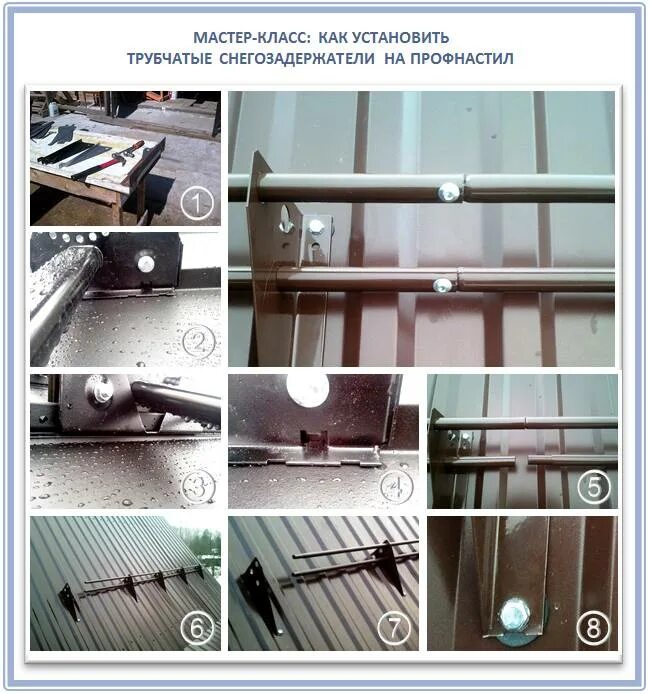 МАСТЕР-КЛАСС: КАК УСТАНОВИТЬ
ТРУБЧАТЫЕ СНЕГОЗАДЕРЖАТЕЛИ НА ПРОФНАСТИЛ

1

2

3

4

5

6

7

8