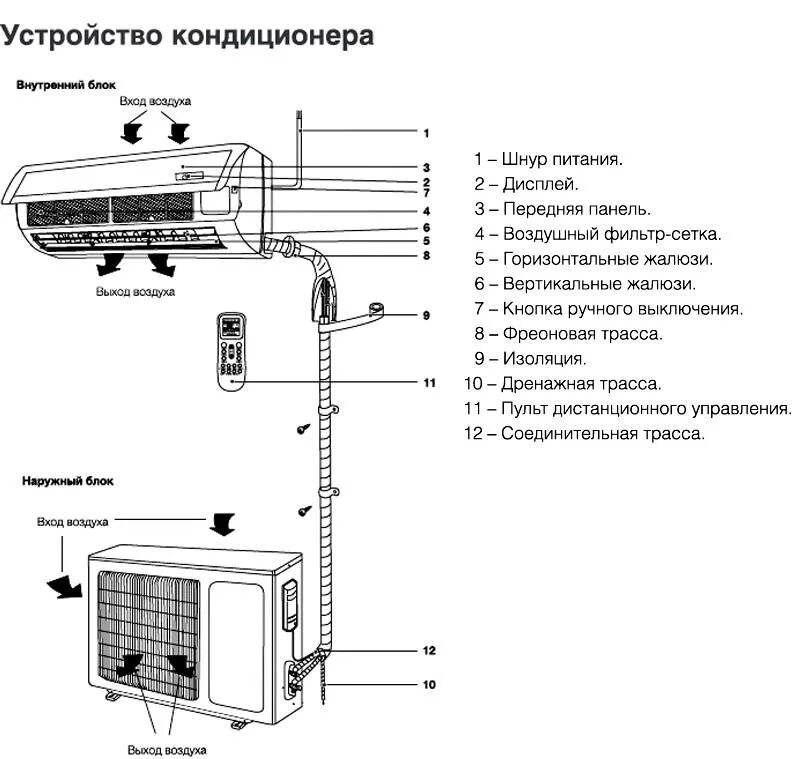 Устройство кондиционера

Внутренний блок

Вход воздуха

1
3
2
7
4
6
5
8

Выход воздуха

9

11

Наружный блок

Вход воздуха

12

10

Выход воздуха

1 – Шнур питания.
2 – Дисплей.
3 – Передняя панель.
4 – Воздушный фильтр-сетка.
5 – Горизонтальные жалюзи.
6 – Вертикальные жалюзи.
7 – Кнопка ручного выключения.
8 – Фреоновая трасса.
9 – Изоляция.
10 – Дренажная трасса.
11 – Пульт дистанционного управления.
12 – Соединительная трасса.