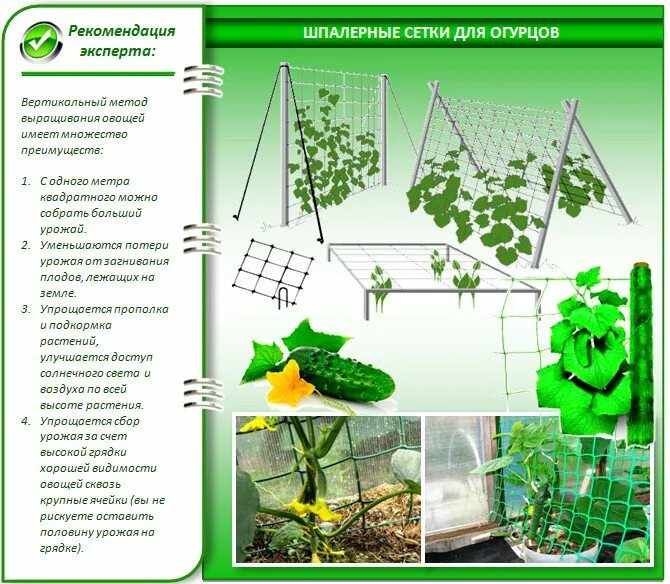 Рекомендация эксперта:

Вертикальный метод выращивания овощей имеет множество преимуществ:

1. С одного метра квадратного можно собрать больший урожай.
2. Уменьшаются потери урожая от загнивания плодов, лежащих на земле.
3. Упрощается прополка и подкормка растений, улучшается доступ солнечного света и воздуха по всей высоте растения.
4. Упрощается сбор урожая за счет высокой грядки хорошей видимости овощей сквозь крупные ячейки (вы не рискуете оставить половину урожая на грядке).

ШПАЛЕРНЫЕ СЕТКИ ДЛЯ ОГУРЦОВ