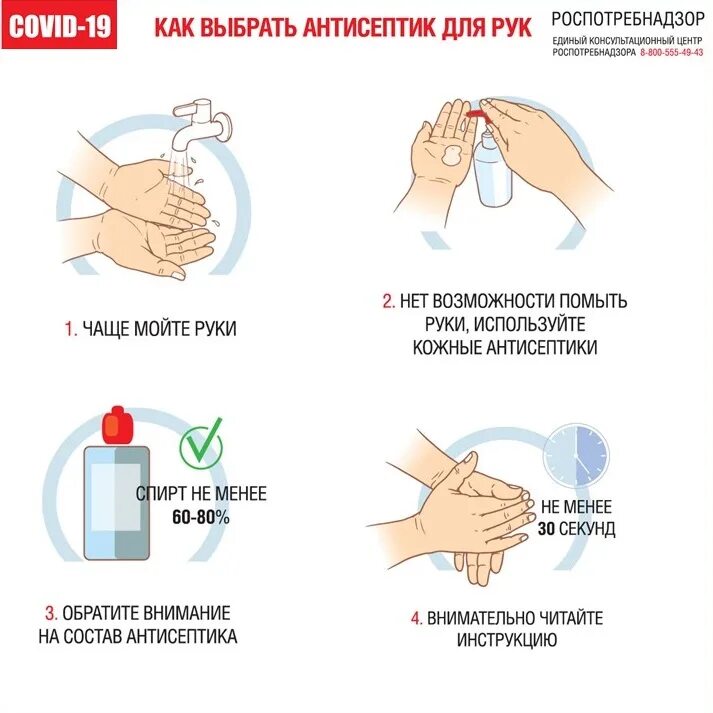 COVID-19

КАК ВЫБРАТЬ АНТИСЕПТИК ДЛЯ РУК

РОСПОТРЕБНАДЗОР
ЕДИНЫЙ КОНСУЛЬТАЦИОННЫЙ ЦЕНТР РОСПОТРЕБНАДЗОРА 8-800-555-49-43

1. ЧАЩЕ МОЙТЕ РУКИ

2. НЕТ ВОЗМОЖНОСТИ ПОМЫТЬ РУКИ, ИСПОЛЬЗУЙТЕ КОЖНЫЕ АНТИСЕПТИКИ

СПИРТ НЕ МЕНЕЕ 60-80%

3. ОБРАТИТЕ ВНИМАНИЕ НА СОСТАВ АНТИСЕПТИКА

НЕ МЕНЕЕ 30 СЕКУНД

4. ВНИМАТЕЛЬНО ЧИТАЙТЕ ИНСТРУКЦИЮ