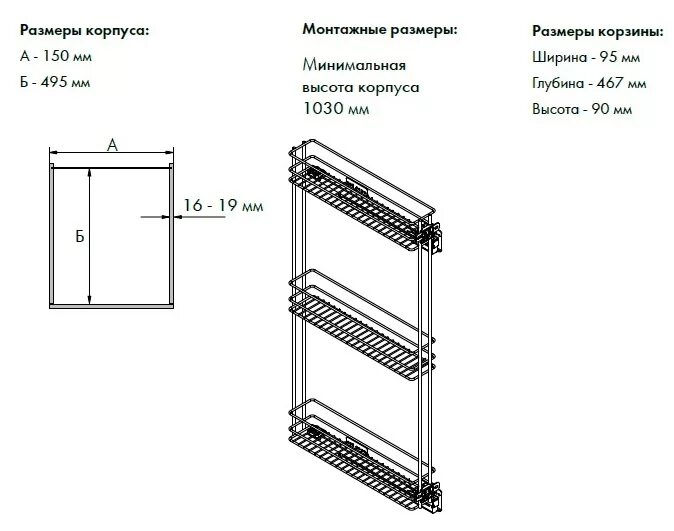 Размеры корпуса:
А - 150 мм
Б - 495 мм

Монтажные размеры:
Минимальная высота корпуса 1030 мм

Размеры корзины:
Ширина - 95 мм
Глубина - 467 мм
Высота - 90 мм

А
Б
16 - 19 мм