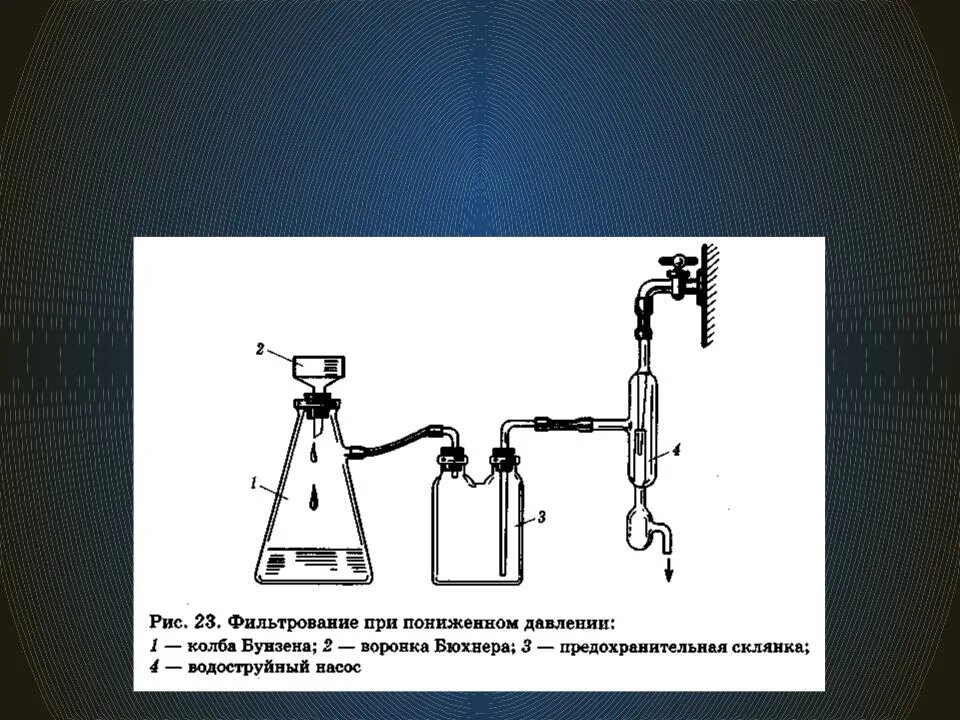 2

1

3

4

Рис. 23. Фильтрование при пониженном давлении:
1 — колба Бунзена; 2 — воронка Бюхнера; 3 — предохранительная склянка; 4 — водоструйный насос