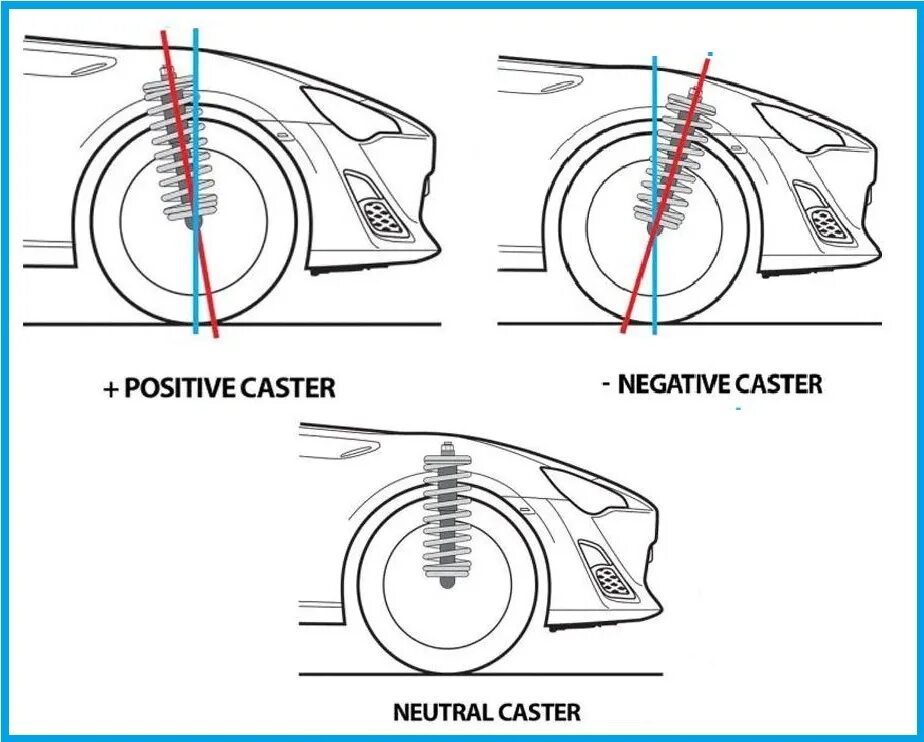 + POSITIVE CASTER

- NEGATIVE CASTER

NEUTRAL CASTER