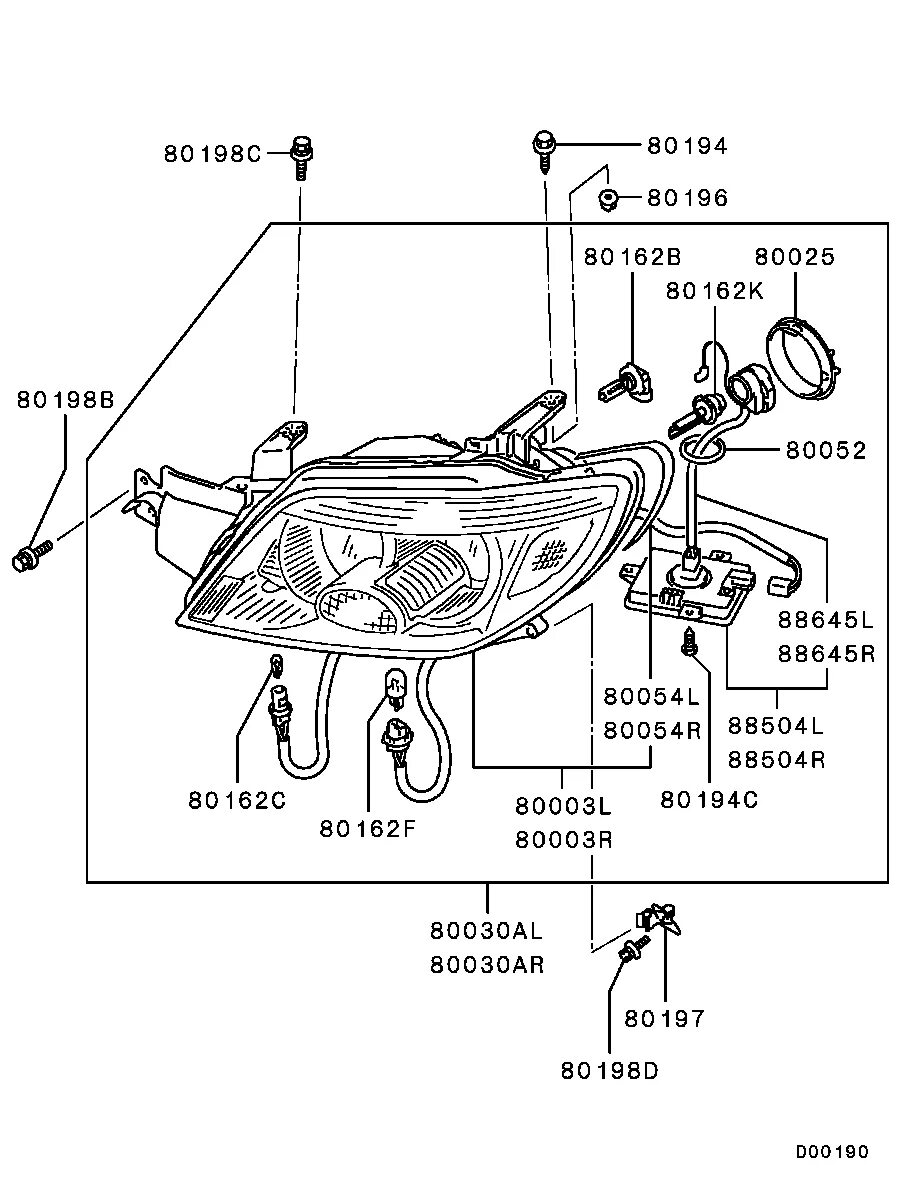 80198C
80194
80196
80162B
80025
80162K
80198B
80052
88645L
88645R
80054L
80054R
88504L
88504R
80162C
80162F
80003L
80003R
80194C
80030AL
80030AR
80197
80198D
D00190