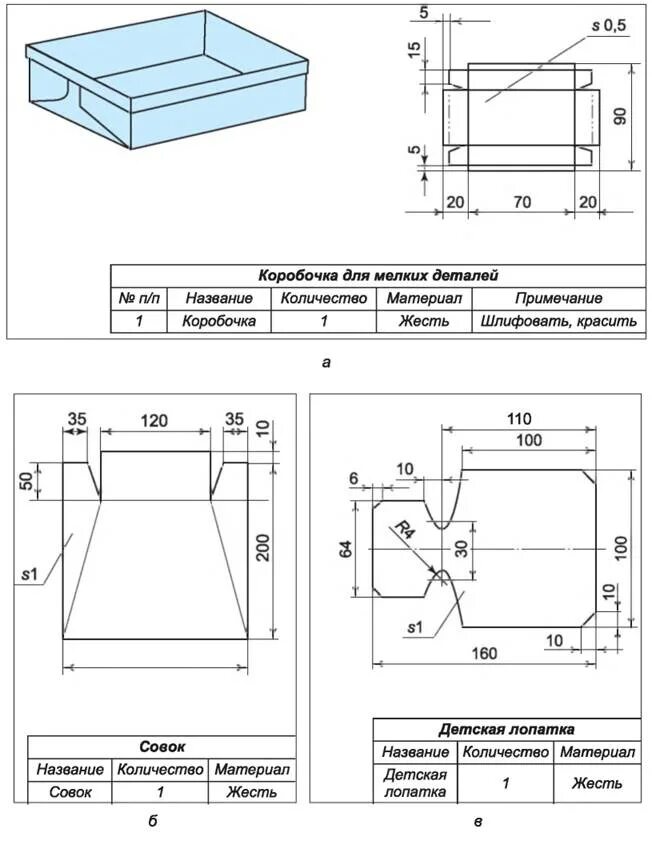 5
s 0,5
15
90
5
20
70
20

Коробочка для мелких деталей

| № п/п | Название | Количество | Материал | Примечание |
|---|---|---|---|---|
| 1 | Коробочка | 1 | Жесть | Шлифовать, красить |

а

35
120
35
10
50
200
s1

Совок

| Название | Количество | Материал |
|---|---|---|
| Совок | 1 | Жесть |

б

110
100
6
10
64
R4
30
100
10
s1
10
160

Детская лопатка

| Название | Количество | Материал |
|---|---|---|
| Детская лопатка | 1 | Жесть |

в