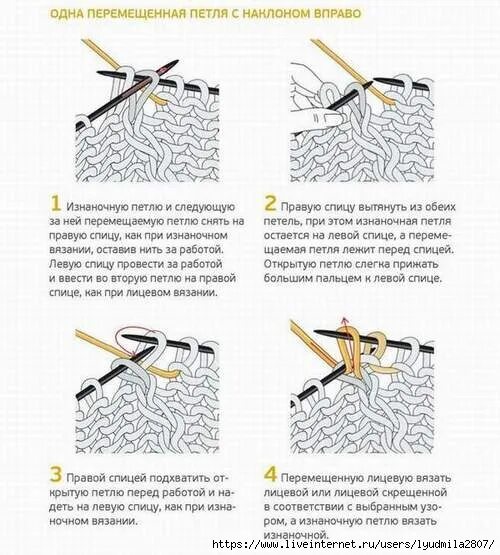 ОДНА ПЕРЕМЕЩЕННАЯ ПЕТЛЯ С НАКЛОНОМ ВПРАВО

1 Изнаночную петлю и следующую за ней перемещаемую петлю снять на правую спицу, как при изнаночном вязании, оставив нить за работой. Левую спицу провести за работой и ввести во вторую петлю на правой спице, как при лицевом вязании.

2 Правую спицу вытянуть из обеих петель, при этом изнаночная петля остается на левой спице, а перемещаемая петля лежит перед спицей. Открытую петлю слегка прижать большим пальцем к левой спице.

3 Правой спицей подхватить открытую петлю перед работой и надеть на левую спицу, как при изнаночном вязании.

4 Перемещенную лицевую вязать лицевой или лицевой скрещенной в соответствии с выбранным узором, а изнаночную петлю вязать изнаночной.

https://www.liveinternet.ru/users/lyudmila2807/