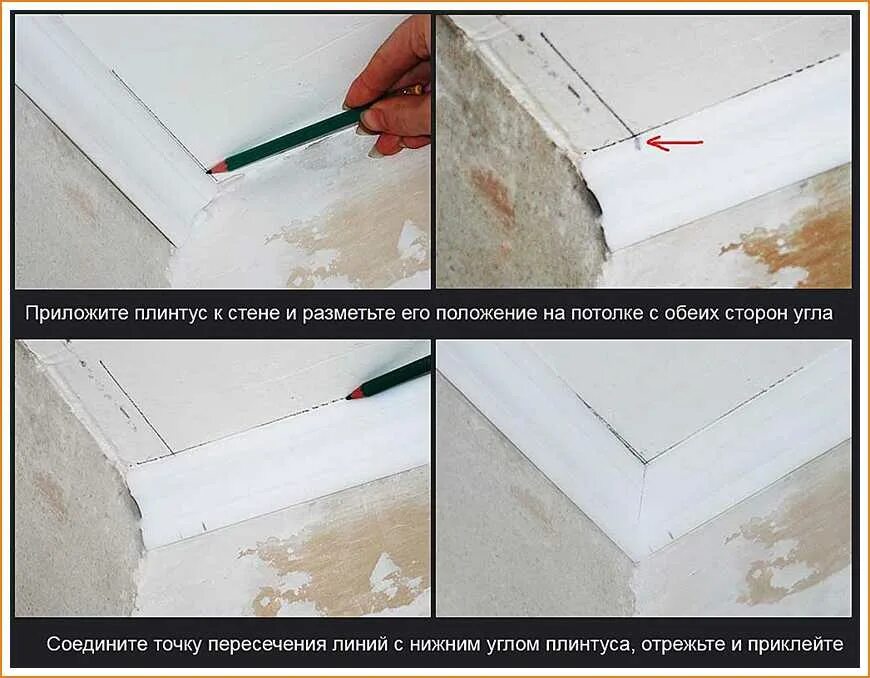 Приложите плинтус к стене и разметьте его положение на потолке с обеих сторон угла

Соедините точку пересечения линий с нижним углом плинтуса, отрежьте и приклейте