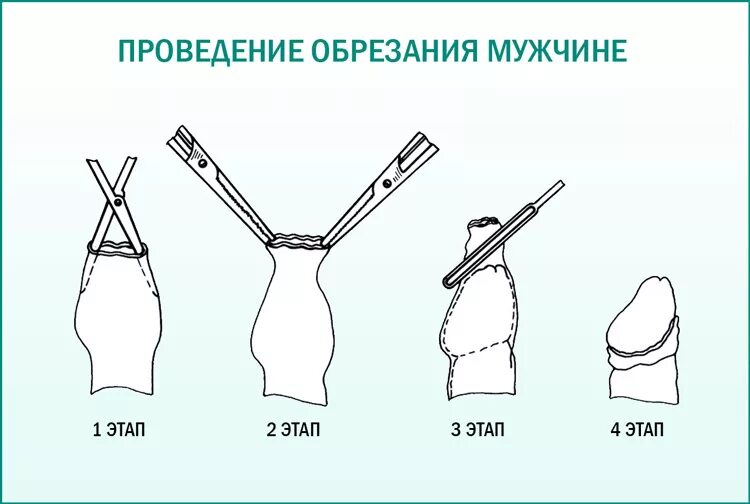 ПРОВЕДЕНИЕ ОБРЕЗАНИЯ МУЖЧИНЕ

1 ЭТАП

2 ЭТАП

3 ЭТАП

4 ЭТАП