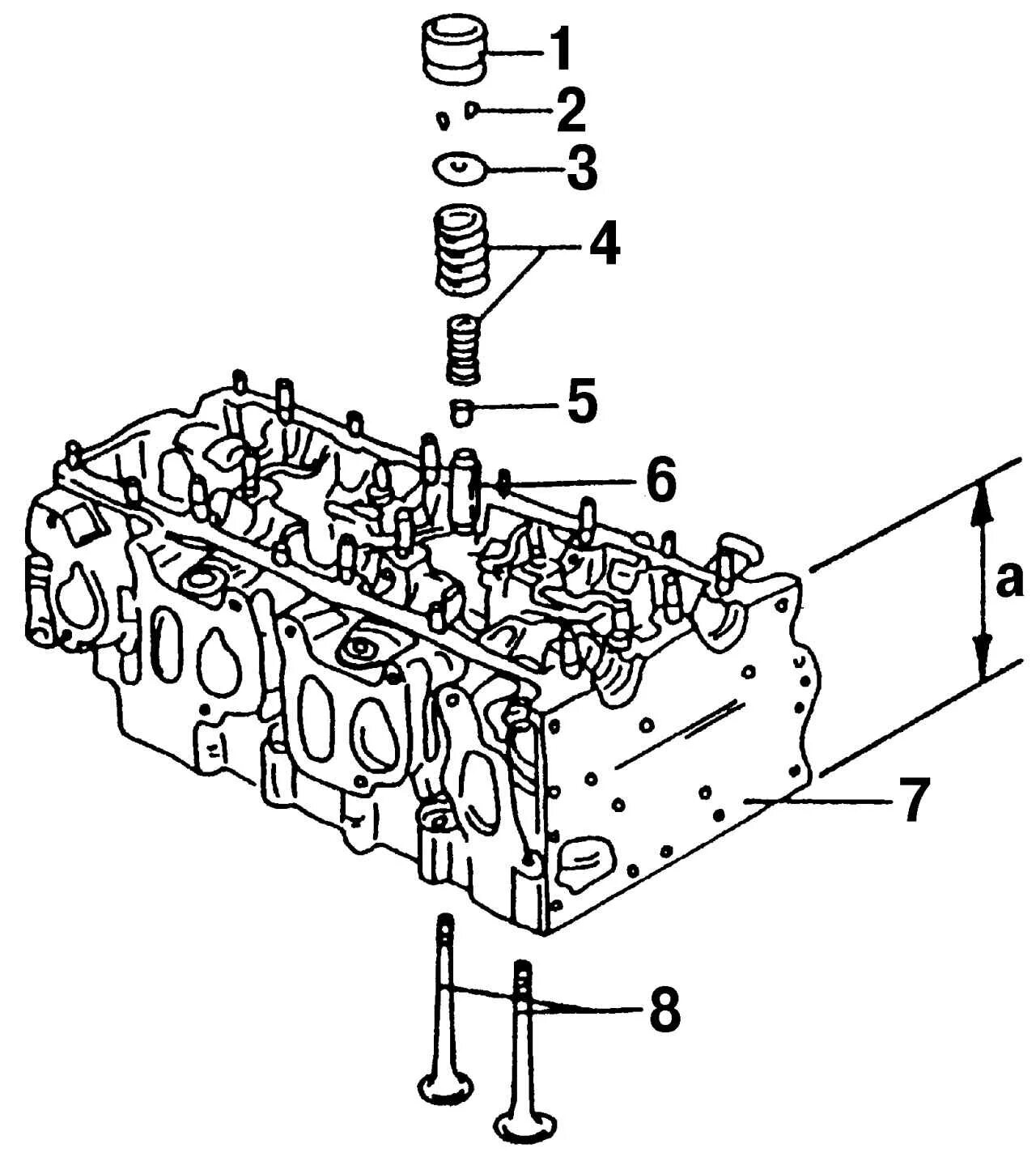 1
2
3
4
5
6
a
7
8