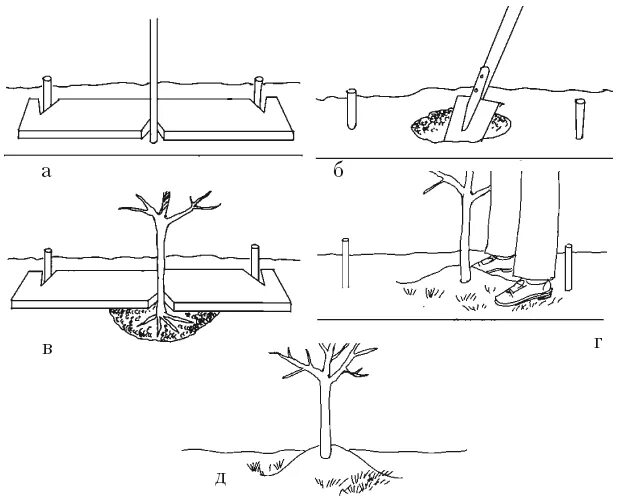 а

б

в

г

д