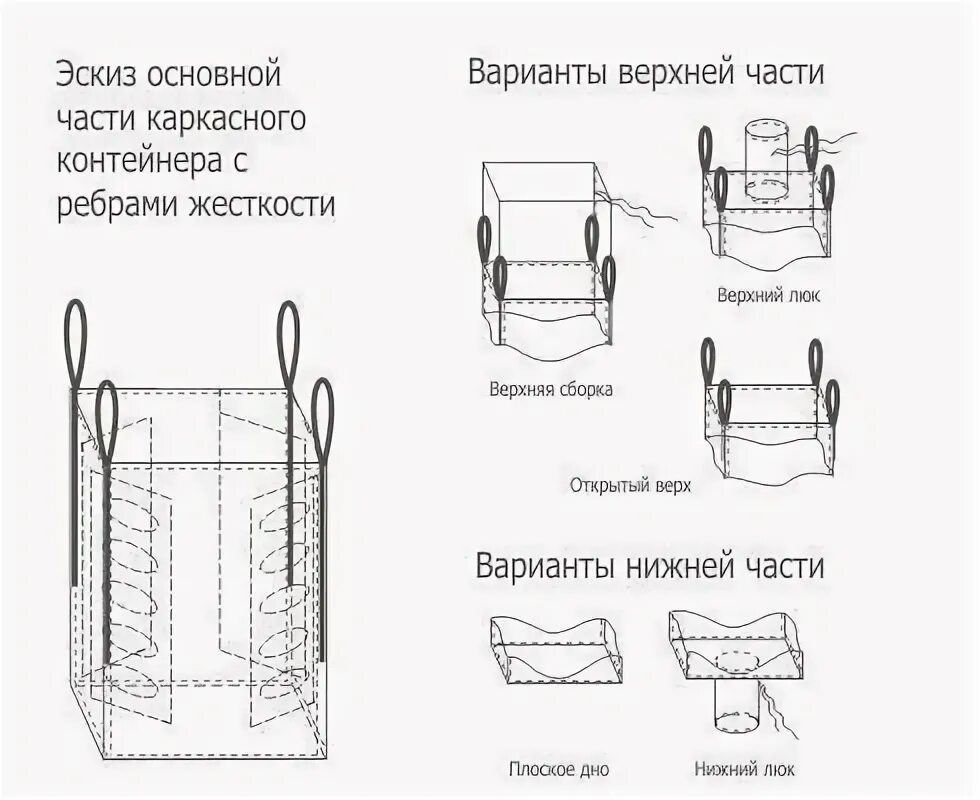 Эскиз основной части каркасного контейнера с ребрами жесткости

Варианты верхней части

Верхний люк

Верхняя сборка

Открытый верх

Варианты нижней части

Плоское дно

Нижний люк