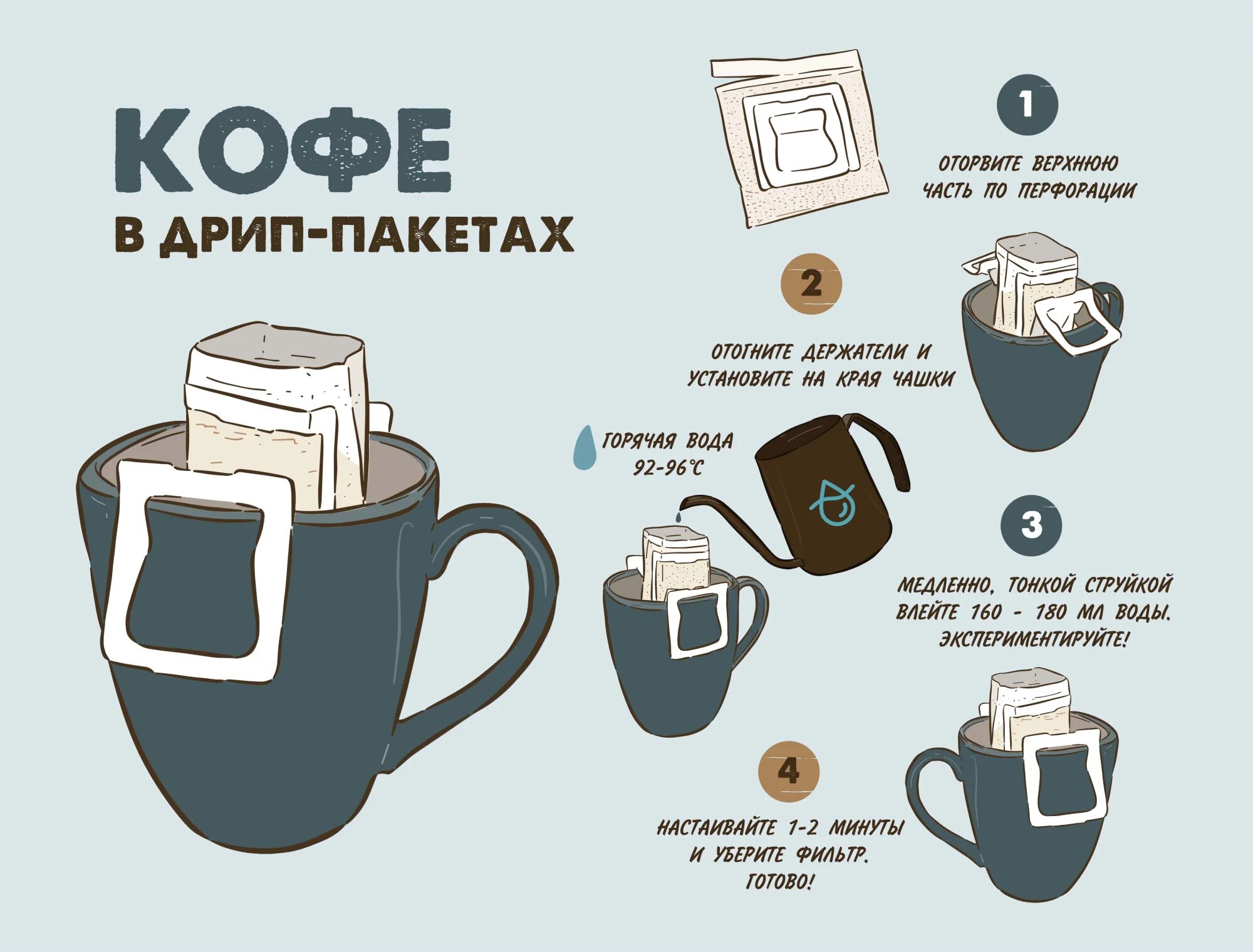 КОФЕ

В ДРИП-ПАКЕТАХ

1

ОТОРВИТЕ ВЕРХНЮЮ ЧАСТЬ ПО ПЕРФОРАЦИИ

2

ОТОГНИТЕ ДЕРЖАТЕЛИ И УСТАНОВИТЕ НА КРАЯ ЧАШКИ

ГОРЯЧАЯ ВОДА 92-96°C

3

МЕДЛЕННО, ТОНКОЙ СТРУЙКОЙ ВЛЕЙТЕ 160 - 180 МЛ ВОДЫ. ЭКСПЕРИМЕНТИРУЙТЕ!

4

НАСТАИВАЙТЕ 1-2 МИНУТЫ И УБЕРИТЕ ФИЛЬТР. ГОТОВО!