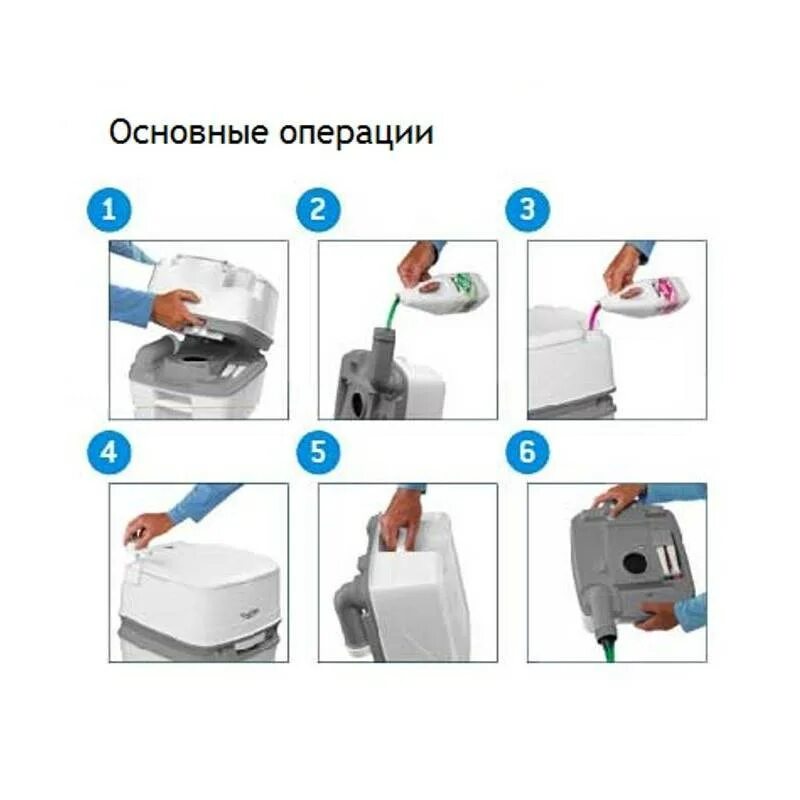 Основные операции

1

2

3

4

5

6