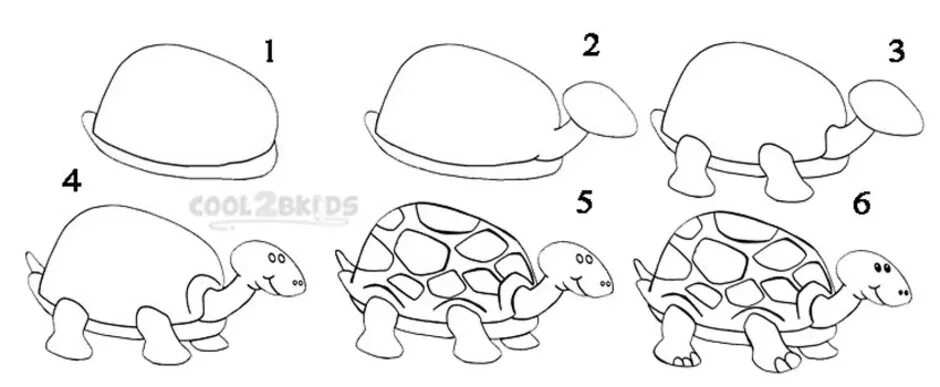 1
2
3
4
COOL2BKIDS
5
6