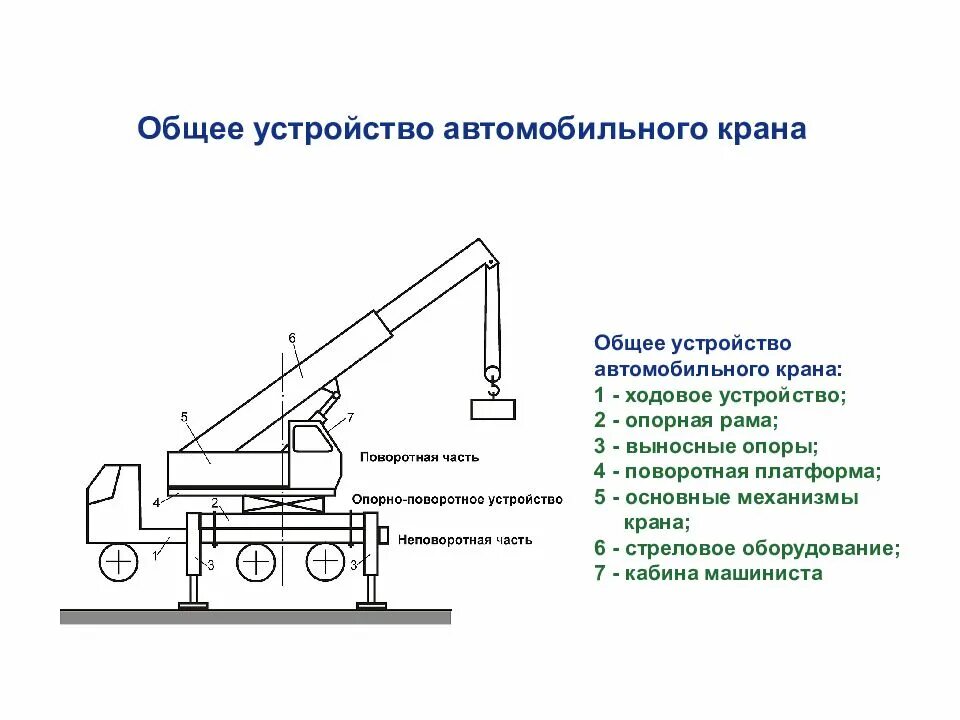 Общее устройство автомобильного крана

6
5
7
4
2
1
3
3
Поворотная часть
Опорно-поворотное устройство
Неповоротная часть

Общее устройство автомобильного крана:
1 - ходовое устройство;
2 - опорная рама;
3 - выносные опоры;
4 - поворотная платформа;
5 - основные механизмы крана;
6 - стреловое оборудование;
7 - кабина машиниста