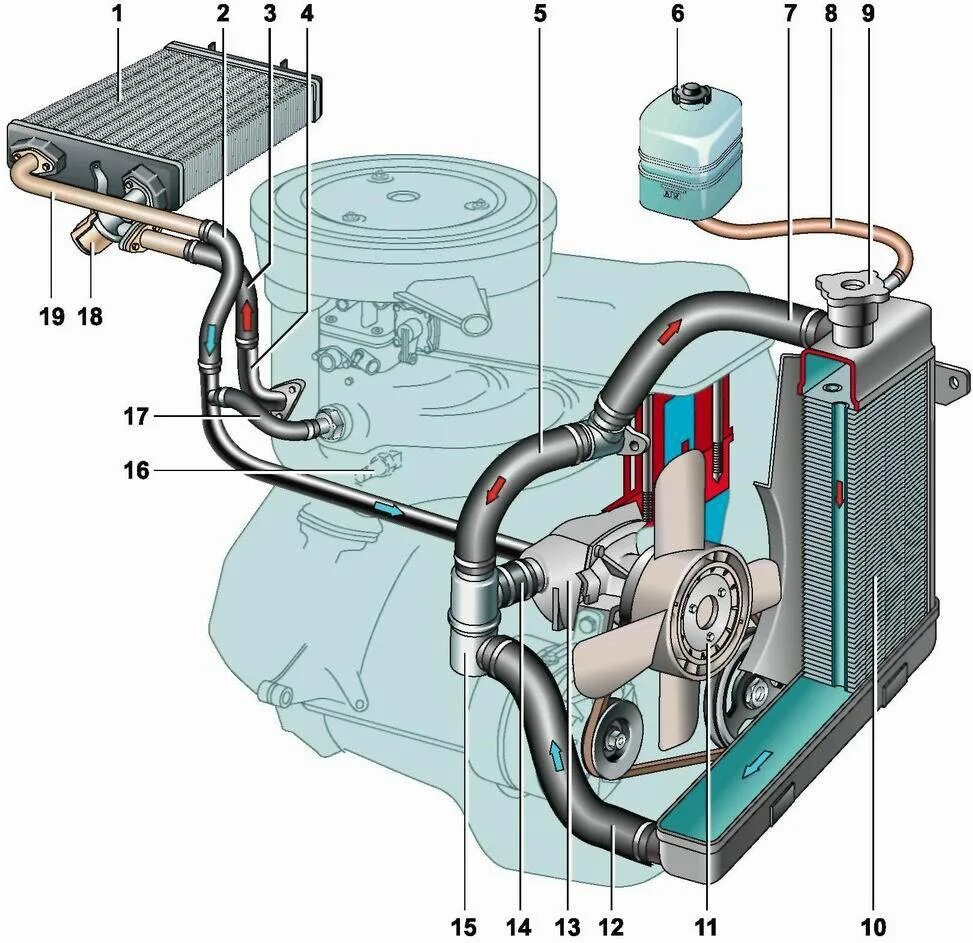 1
2
3
4
5
6
7
8
9
19
18
17
16
15
14
13
12
11
10