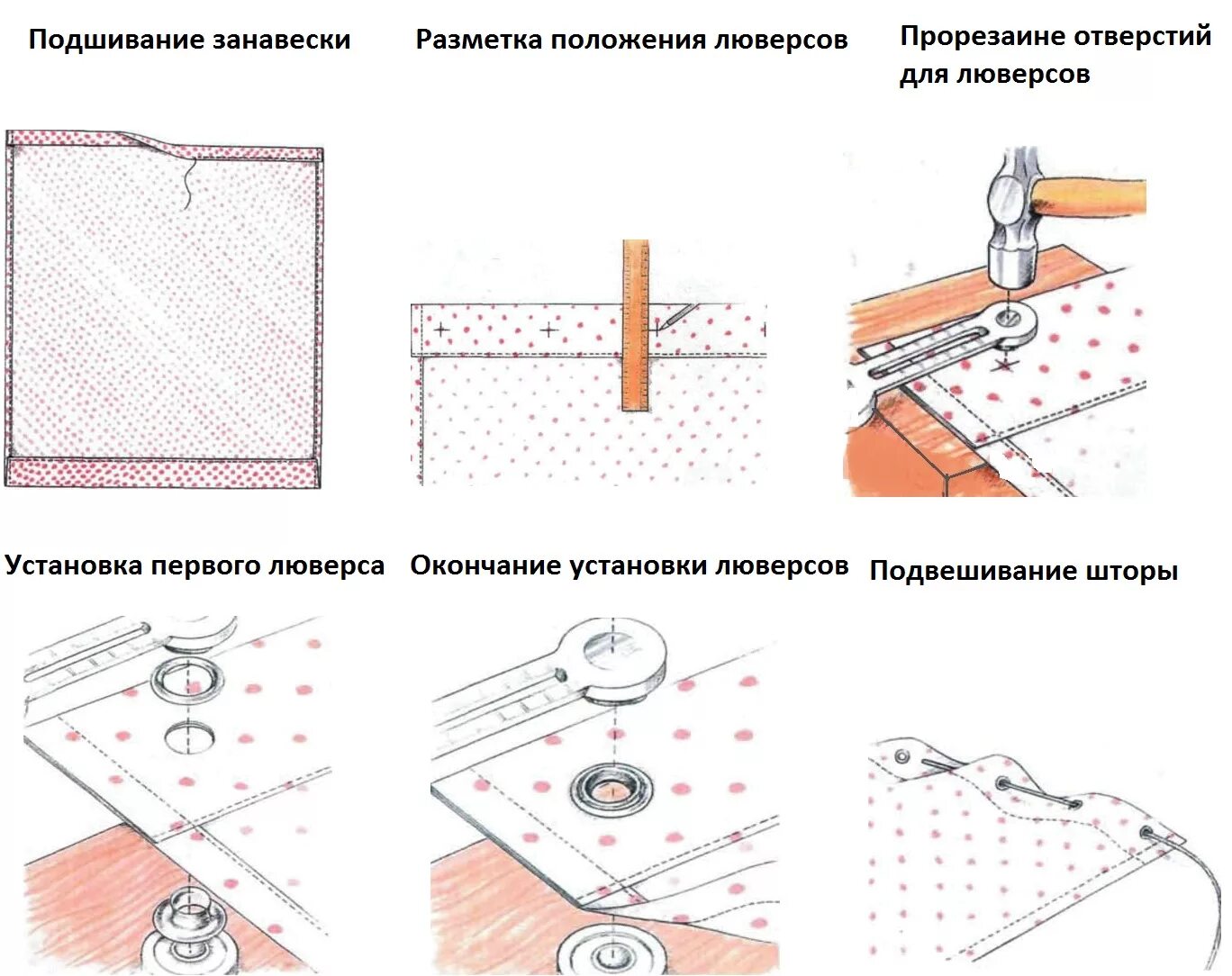 Подшивание занавески

Разметка положения люверсов

Прорезаине отверстий для люверсов

Установка первого люверса

Окончание установки люверсов

Подвешивание шторы