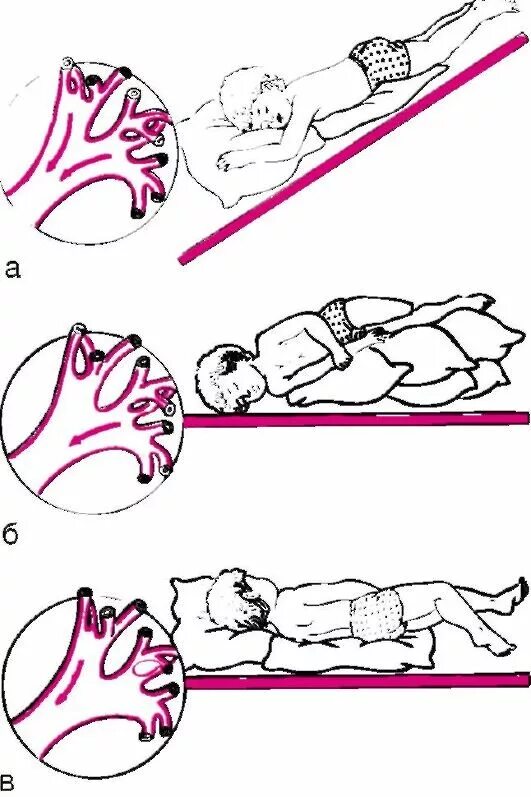 а

б

в