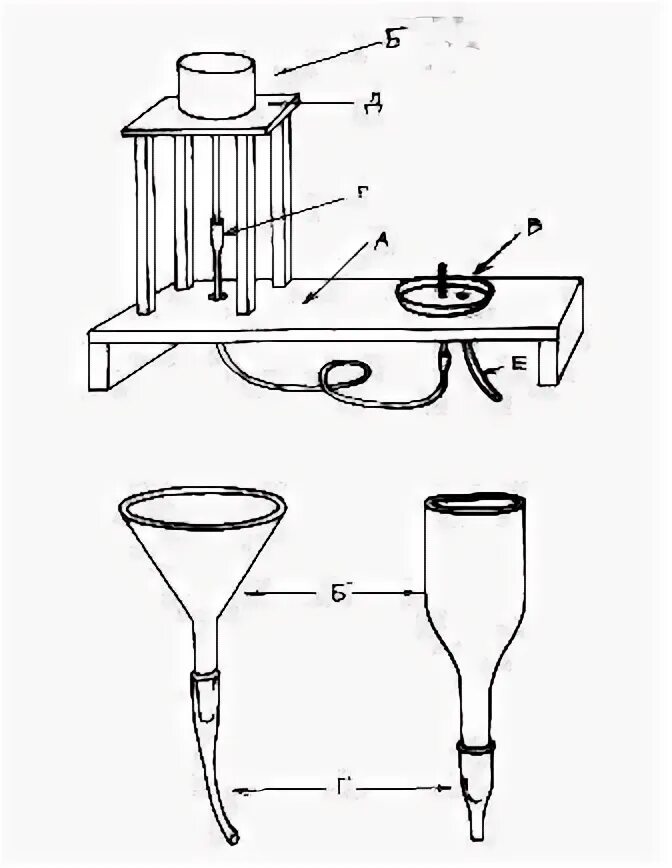 Б
Д
Г
А
В
Е
Б
Г