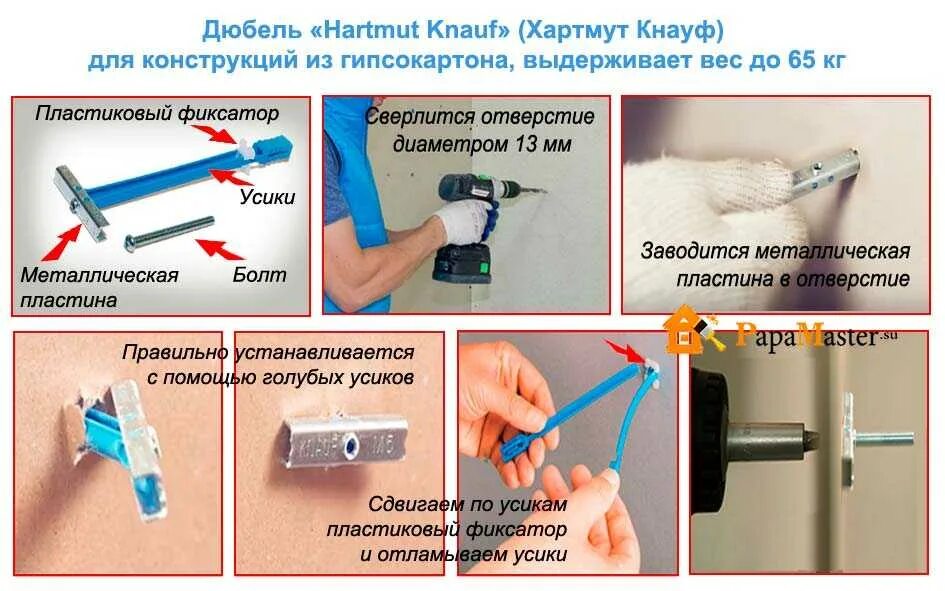 Дюбель «Hartmut Knauf» (Хартмут Кнауф)
для конструкций из гипсокартона, выдерживает вес до 65 кг

Пластиковый фиксатор

Усики

Металлическая пластина

Болт

Сверлится отверстие диаметром 13 мм

Заводится металлическая пластина в отверстие

PapaMaster.su

Правильно устанавливается с помощью голубых усиков

KNAUF M6

Сдвигаем по усикам пластиковый фиксатор и отламываем усики