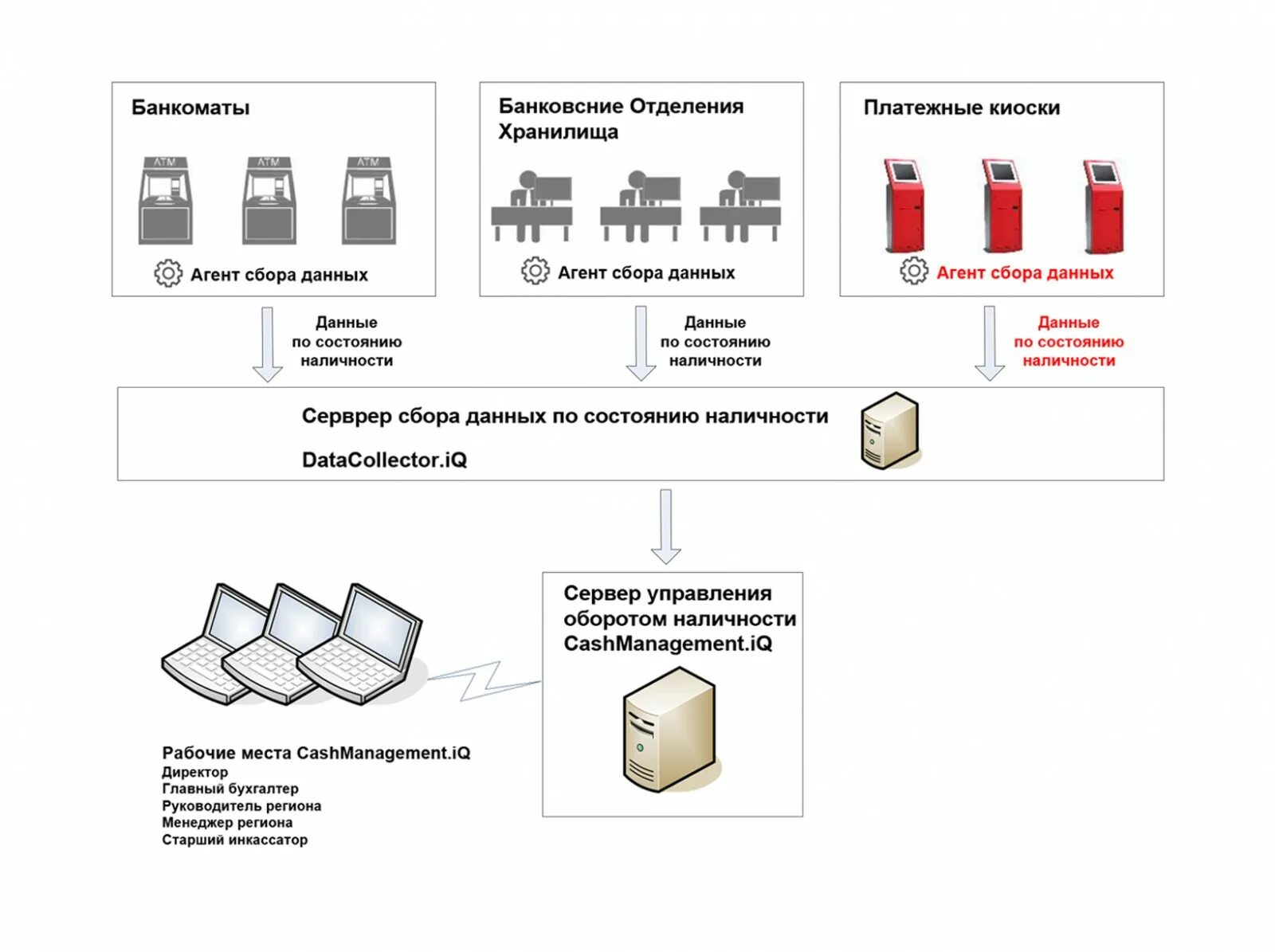 Банкоматы

ATM ATM ATM

Агент сбора данных

Банковсние Отделения Хранилища

Агент сбора данных

Платежные киоски

Агент сбора данных

Данные по состоянию наличности

Данные по состоянию наличности

Данные по состоянию наличности

Серврер сбора данных по состоянию наличности

DataCollector.iQ

Сервер управления оборотом наличности CashManagement.iQ

Рабочие места CashManagement.iQ
Директор
Главный бухгалтер
Руководитель региона
Менеджер региона
Старший инкассатор