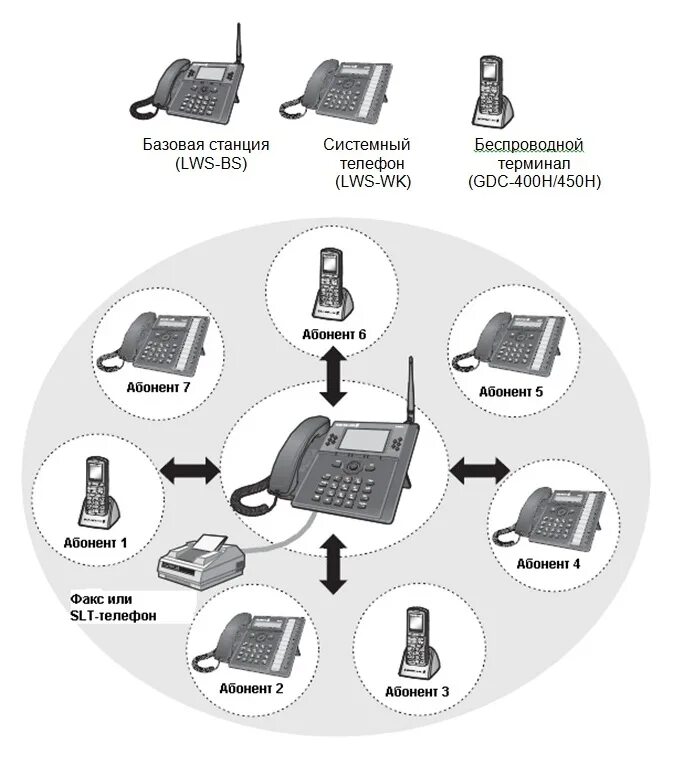 Базовая станция
(LWS-BS)

Системный
телефон
(LWS-WK)

Беспроводной
терминал
(GDC-400H/450H)

Абонент 6

Абонент 7

Абонент 5

Абонент 1

Абонент 4

Факс или
SLT-телефон

Абонент 2

Абонент 3