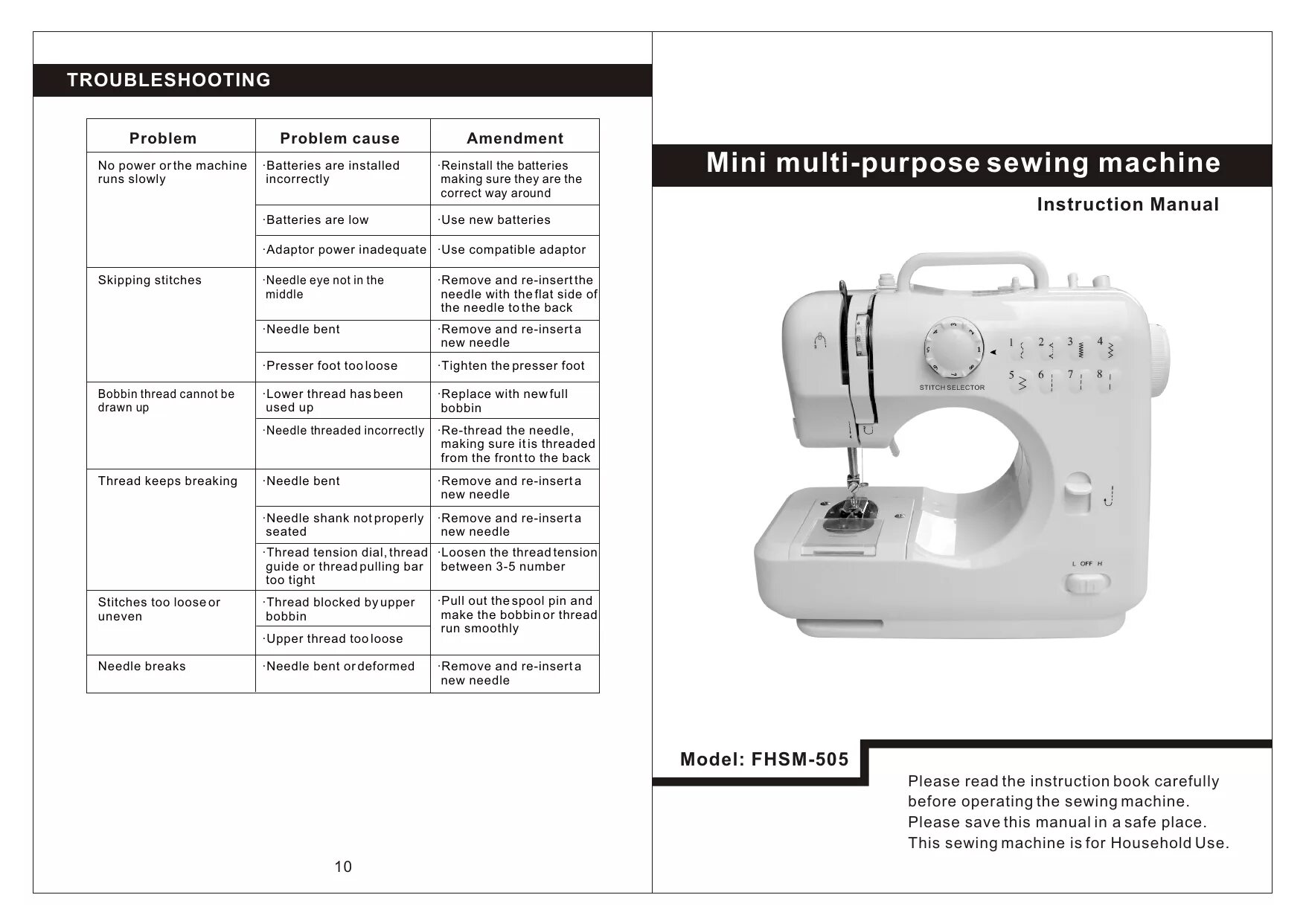 TROUBLESHOOTING

| Problem | Problem cause | Amendment |
|---|---|---|
| No power or the machine runs slowly | ·Batteries are installed incorrectly | ·Reinstall the batteries making sure they are the correct way around |
| | ·Batteries are low | ·Use new batteries |
| | ·Adaptor power inadequate | ·Use compatible adaptor |
| Skipping stitches | ·Needle eye not in the middle | ·Remove and re-insert the needle with the flat side of the needle to the back |
| | ·Needle bent | ·Remove and re-insert a new needle |
| | ·Presser foot too loose | ·Tighten the presser foot |
| Bobbin thread cannot be drawn up | ·Lower thread has been used up | ·Replace with new full bobbin |
| | ·Needle threaded incorrectly | ·Re-thread the needle, making sure it is threaded from the front to the back |
| Thread keeps breaking | ·Needle bent | ·Remove and re-insert a new needle |
| | ·Needle shank not properly seated | ·Remove and re-insert a new needle |
| | ·Thread tension dial, thread guide or thread pulling bar too tight | ·Loosen the thread tension between 3-5 number |
| Stitches too loose or uneven | ·Thread blocked by upper bobbin | ·Pull out the spool pin and make the bobbin or thread run smoothly |
| | ·Upper thread too loose | |
| Needle breaks | ·Needle bent or deformed | ·Remove and re-insert a new needle |

10

Mini multi-purpose sewing machine

Instruction Manual

1 2 3 4
5 6 7 8
STITCH SELECTOR

L OFF H

Model: FHSM-505

Please read the instruction book carefully before operating the sewing machine.
Please save this manual in a safe place.
This sewing machine is for Household Use.