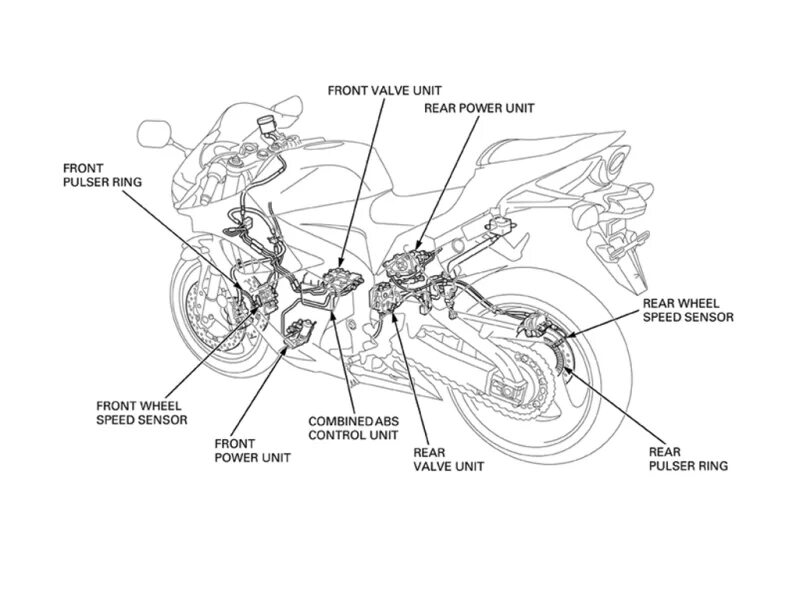 FRONT VALVE UNIT

REAR POWER UNIT

FRONT PULSER RING

REAR WHEEL SPEED SENSOR

FRONT WHEEL SPEED SENSOR

FRONT POWER UNIT

COMBINED ABS CONTROL UNIT

REAR VALVE UNIT

REAR PULSER RING