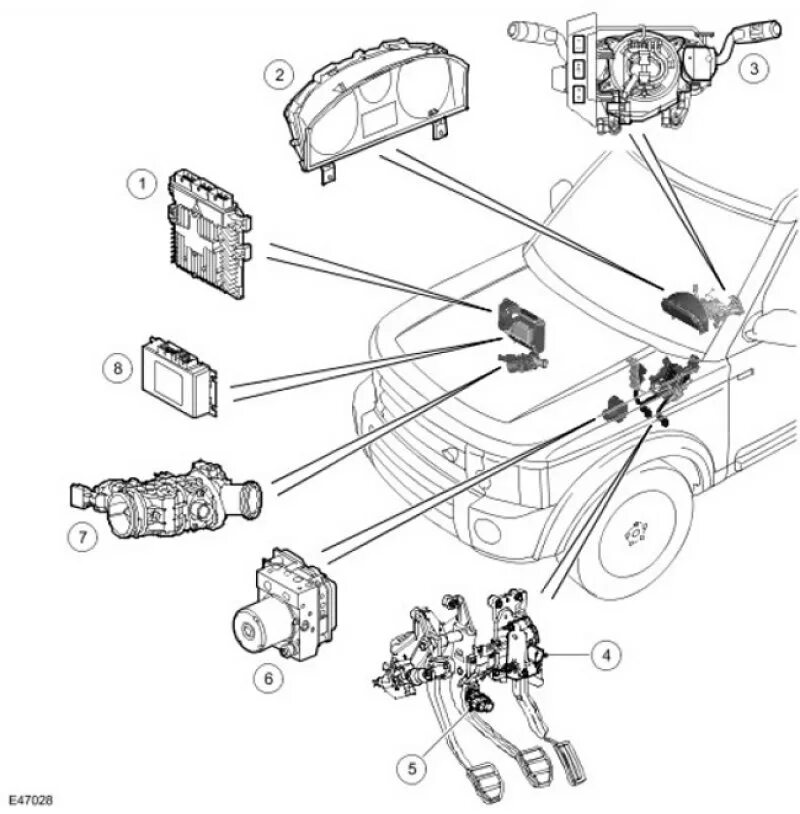 2
3
1
8
7
6
4
5
E47028