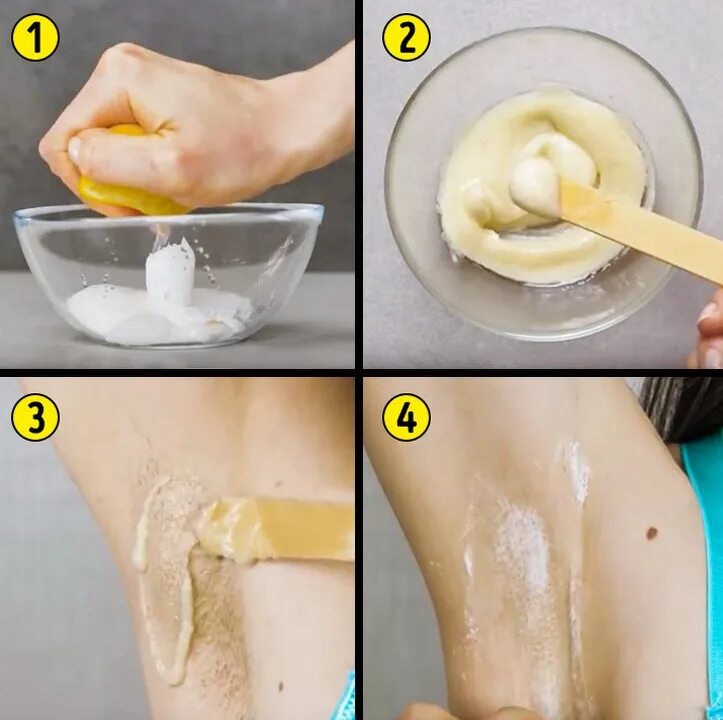 1

2

3

4