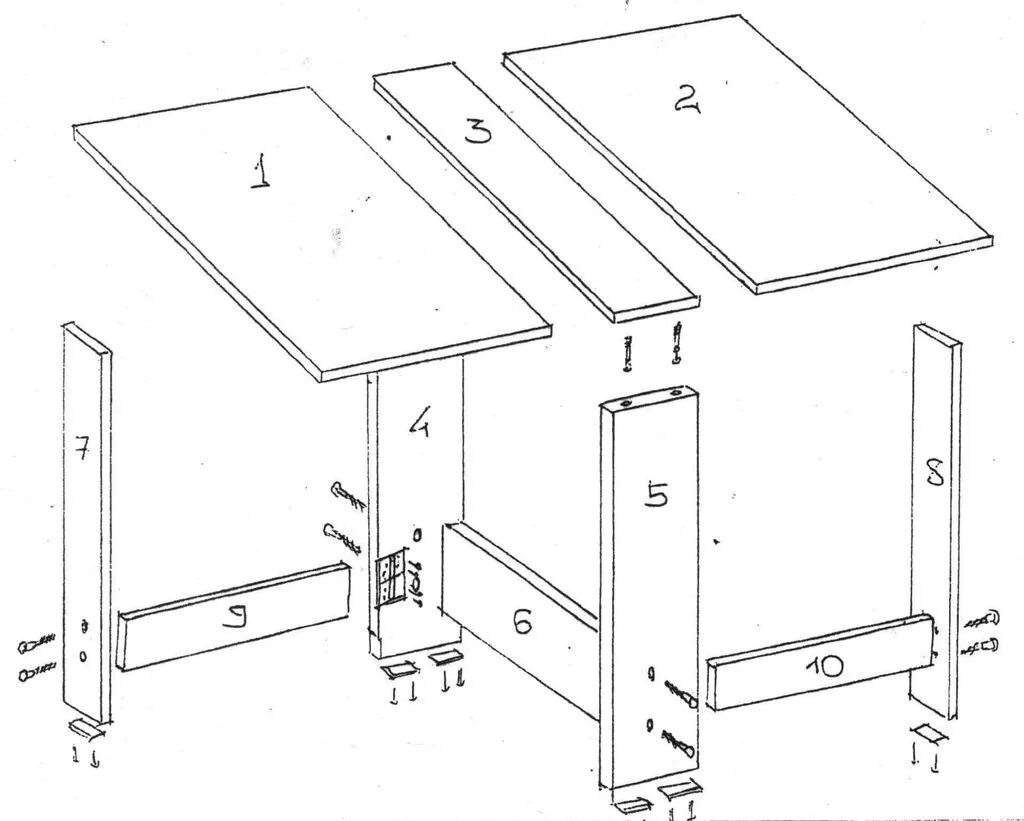 1
3
2
7
4
5
8
9
6
10