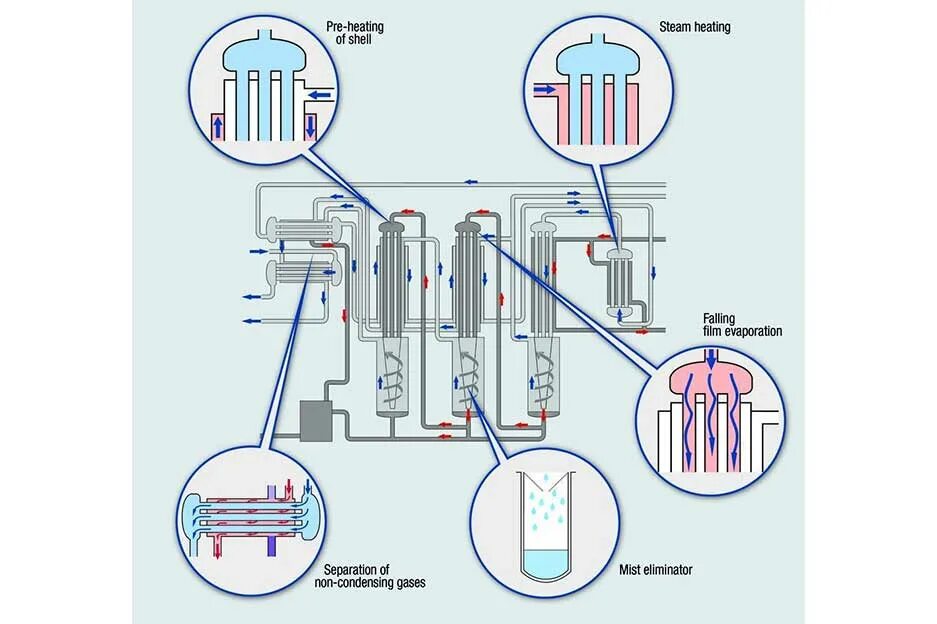 Pre-heating of shell

Steam heating

Falling film evaporation

Separation of non-condensing gases

Mist eliminator