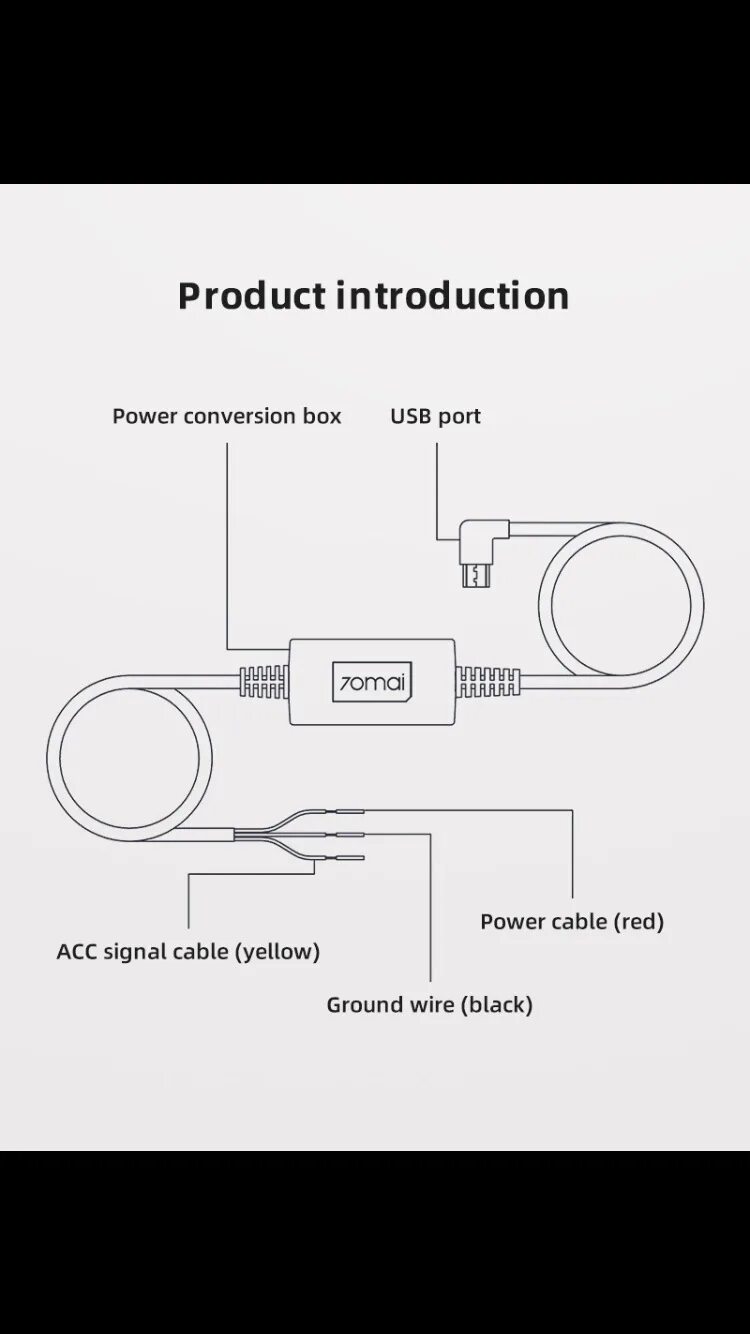 Product introduction

Power conversion box

USB port

70mai

Power cable (red)

ACC signal cable (yellow)

Ground wire (black)