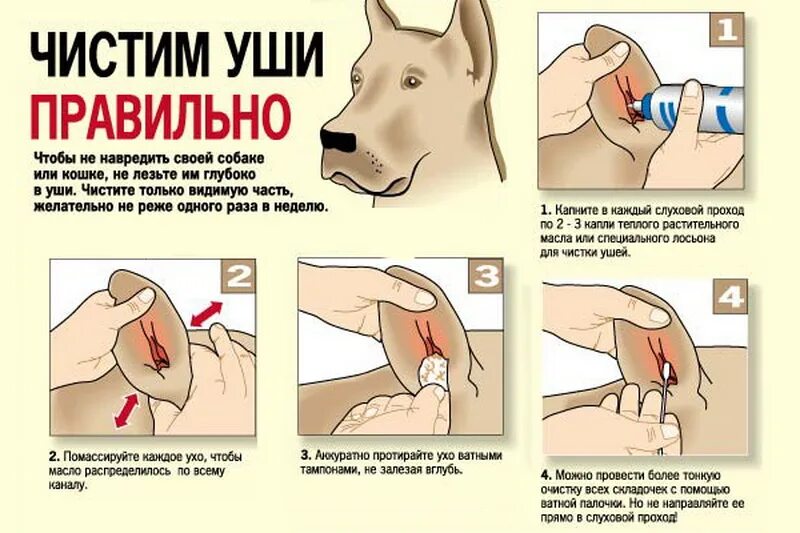 ЧИСТИМ УШИ
ПРАВИЛЬНО

Чтобы не навредить своей собаке или кошке, не лезьте им глубоко в уши. Чистите только видимую часть, желательно не реже одного раза в неделю.

1

1. Капните в каждый слуховой проход по 2 - 3 капли теплого растительного масла или специального лосьона для чистки ушей.

2

2. Помассируйте каждое ухо, чтобы масло распределилось по всему каналу.

3

3. Аккуратно протирайте ухо ватными тампонами, не залезая вглубь.

4

4. Можно провести более тонкую очистку всех складочек с помощью ватной палочки. Но не направляйте ее прямо в слуховой проход!