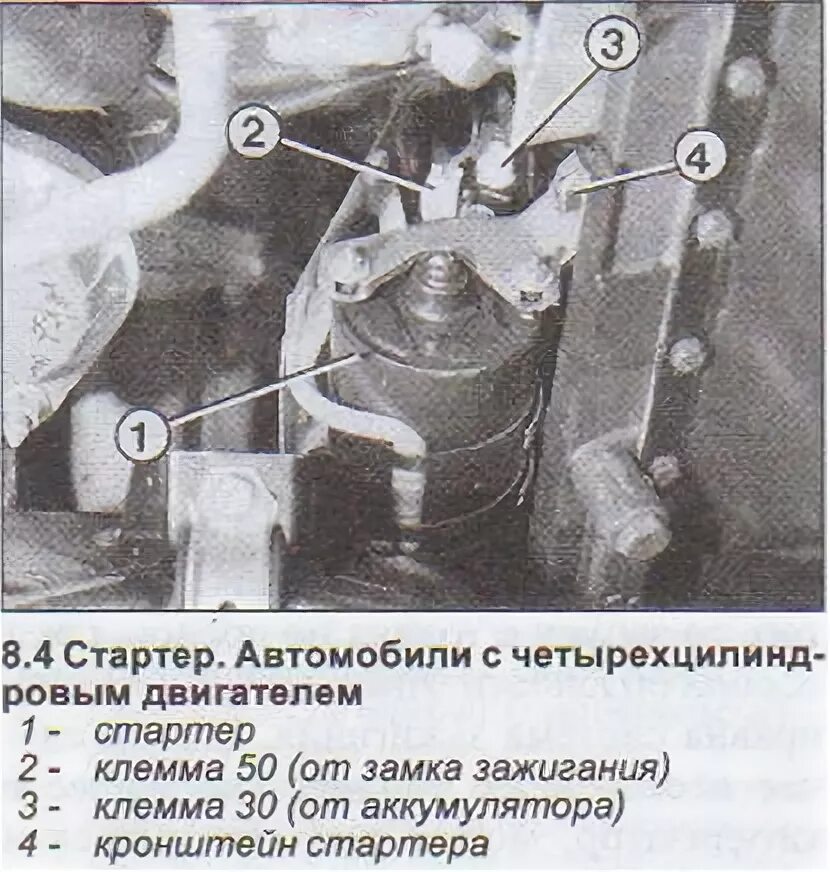 3

2

4

1

8.4 Стартер. Автомобили с четырехцилиндровым двигателем
1 - стартер
2 - клемма 50 (от замка зажигания)
3 - клемма 30 (от аккумулятора)
4 - кронштейн стартера