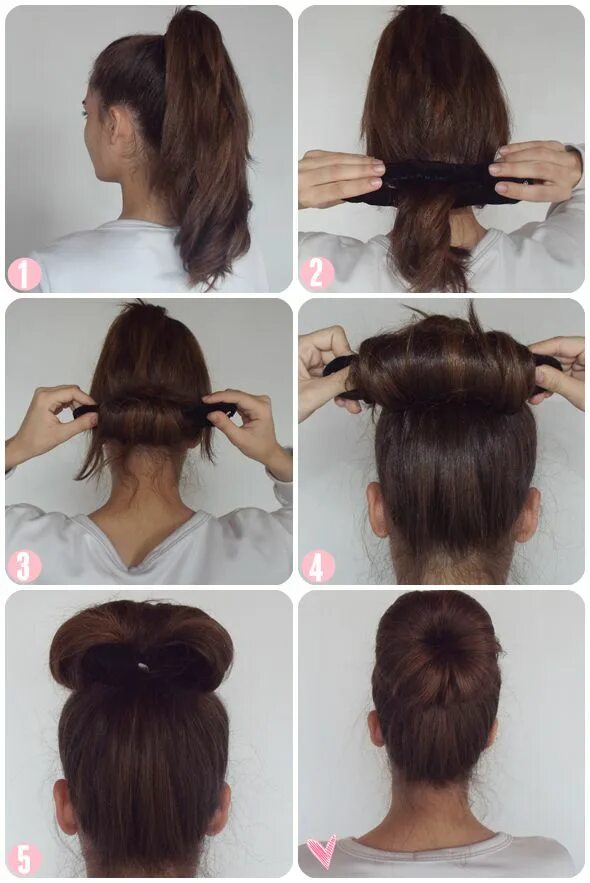 1
2
3
4
5