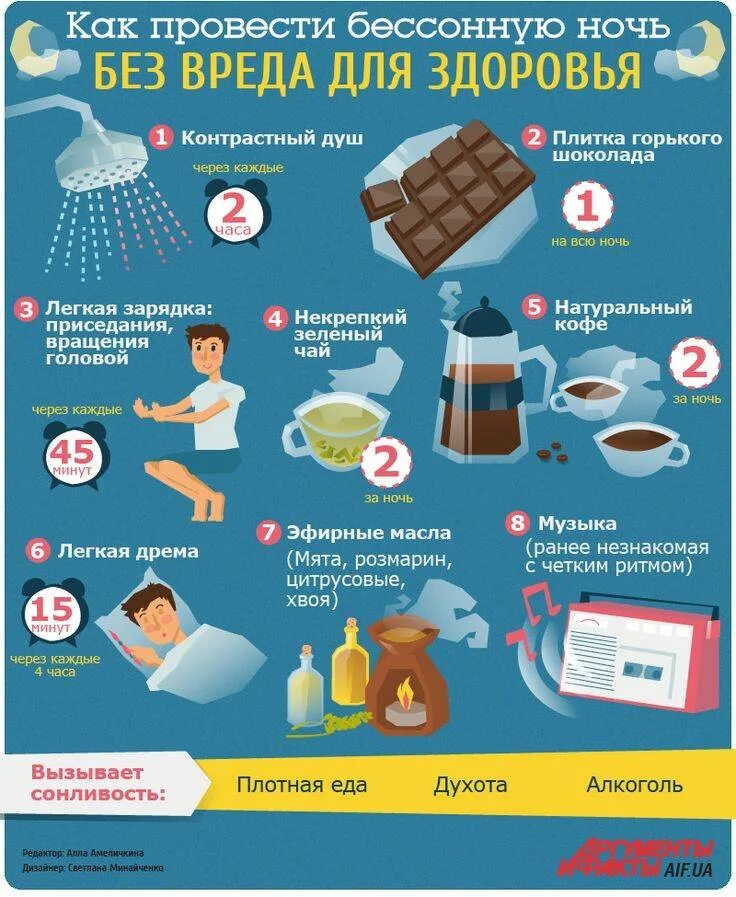 Как провести бессонную ночь
БЕЗ ВРЕДА ДЛЯ ЗДОРОВЬЯ

1 Контрастный душ
через каждые
2 часа

2 Плитка горького шоколада
1
на всю ночь

3 Легкая зарядка: приседания, вращения головой
через каждые
45 минут

4 Некрепкий зеленый чай
2
за ночь

5 Натуральный кофе
2
за ночь

6 Легкая дрема
15 минут
через каждые 4 часа

7 Эфирные масла
(Мята, розмарин, цитрусовые, хвоя)

8 Музыка
(ранее незнакомая с четким ритмом)

Вызывает сонливость:
Плотная еда
Духота
Алкоголь

Редактор: Алла Амеличкина
Дизайнер: Светлана Минайченко

АРГУМЕНТЫ И ФАКТЫ AIF.UA