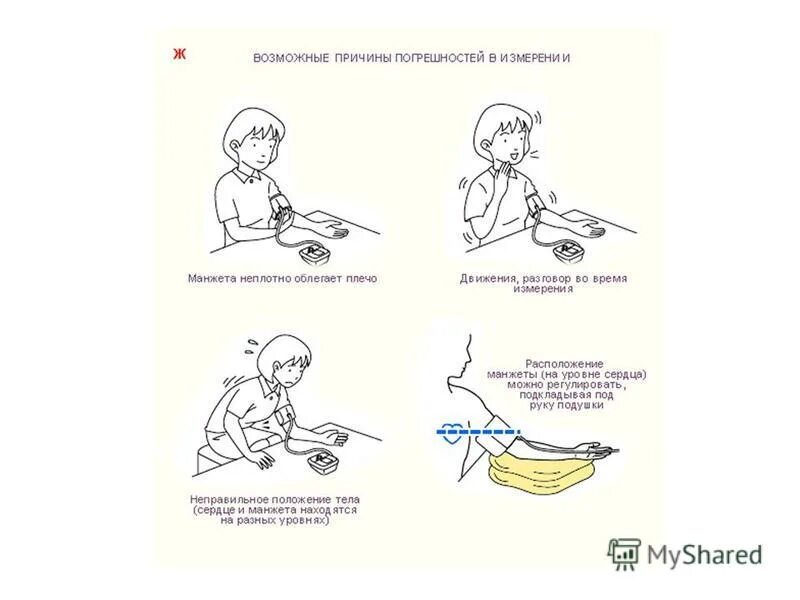 Ж

ВОЗМОЖНЫЕ ПРИЧИНЫ ПОГРЕШНОСТЕЙ В ИЗМЕРЕНИИ

Манжета неплотно облегает плечо

Движения, разговор во время измерения

Неправильное положение тела (сердце и манжета находятся на разных уровнях)

Расположение манжеты (на уровне сердца) можно регулировать, подкладывая под руку подушки

MyShared